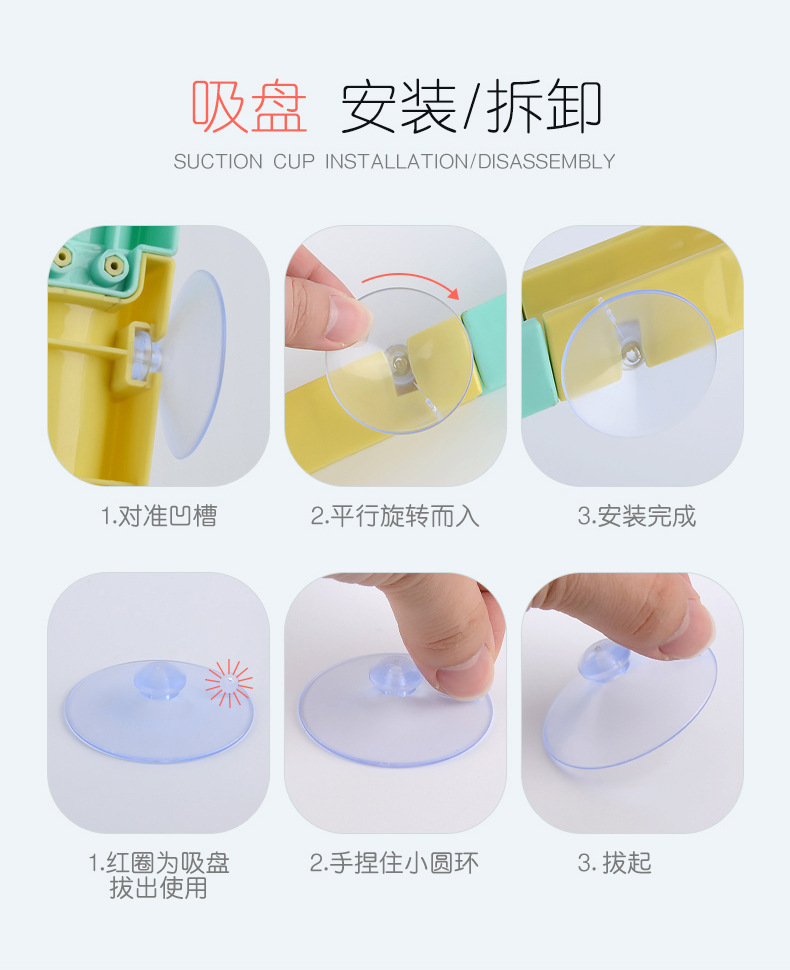 吸盘 安装/拆卸

SUCTION CUP INSTALLATION/DISASSEMBLY

1.对准凹槽

2.平行旋转而入

3.安装完成

1.红圈为吸盘拔出使用

2.手捏住小圆环

3. 拔起