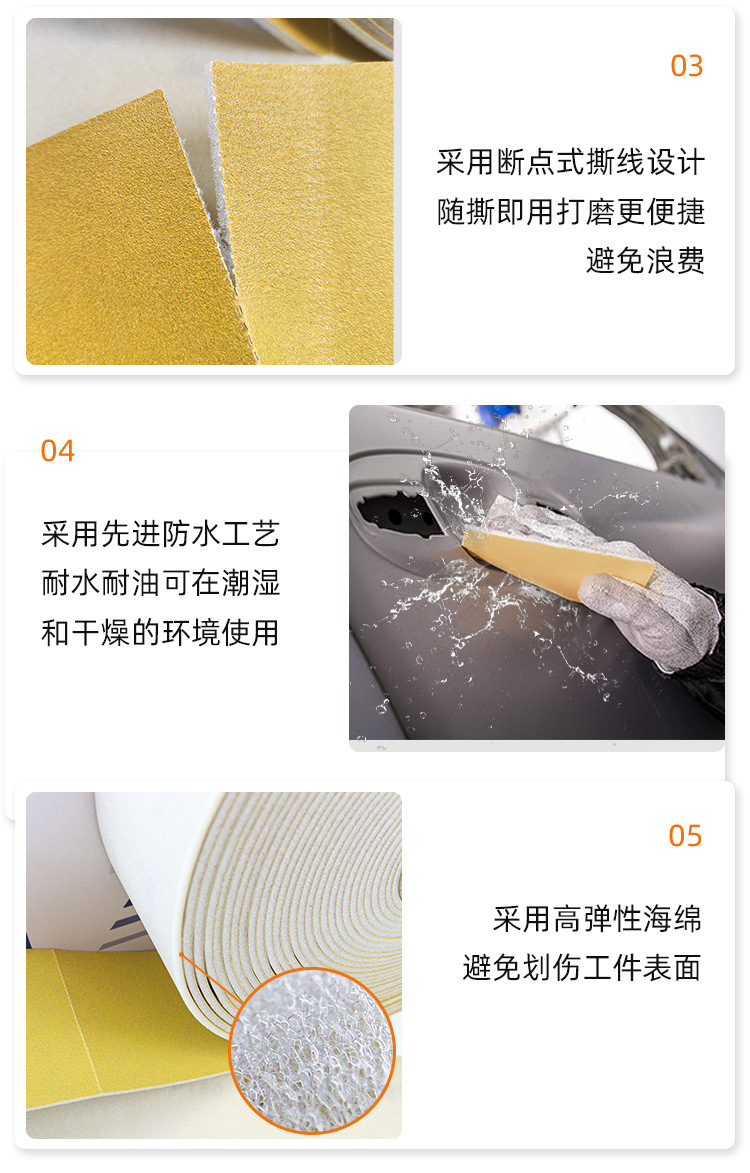 03

采用断点式撕线设计
随撕即用打磨更便捷
避免浪费

04

采用先进防水工艺
耐水耐油可在潮湿
和干燥的环境使用

05

采用高弹性海绵
避免划伤工件表面