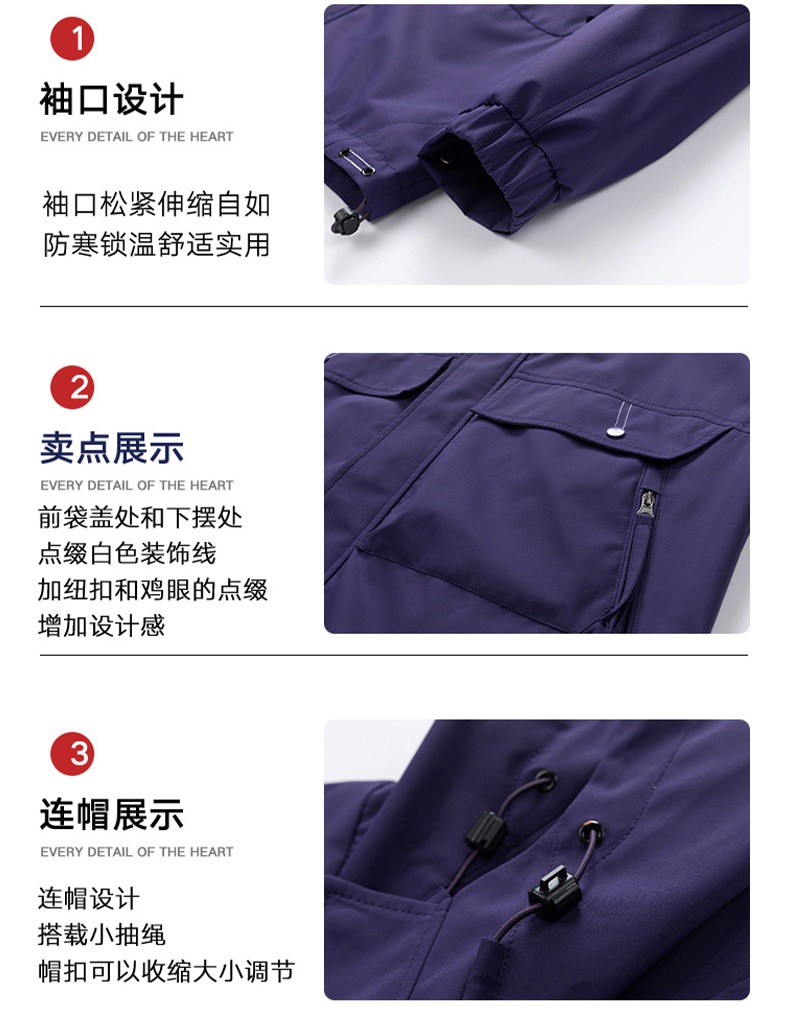 1

袖口设计

EVERY DETAIL OF THE HEART

袖口松紧伸缩自如
防寒锁温舒适实用

2

卖点展示

EVERY DETAIL OF THE HEART

前袋盖处和下摆处
点缀白色装饰线
加纽扣和鸡眼的点缀
增加设计感

3

连帽展示

EVERY DETAIL OF THE HEART

连帽设计
搭载小抽绳
帽扣可以收缩大小调节