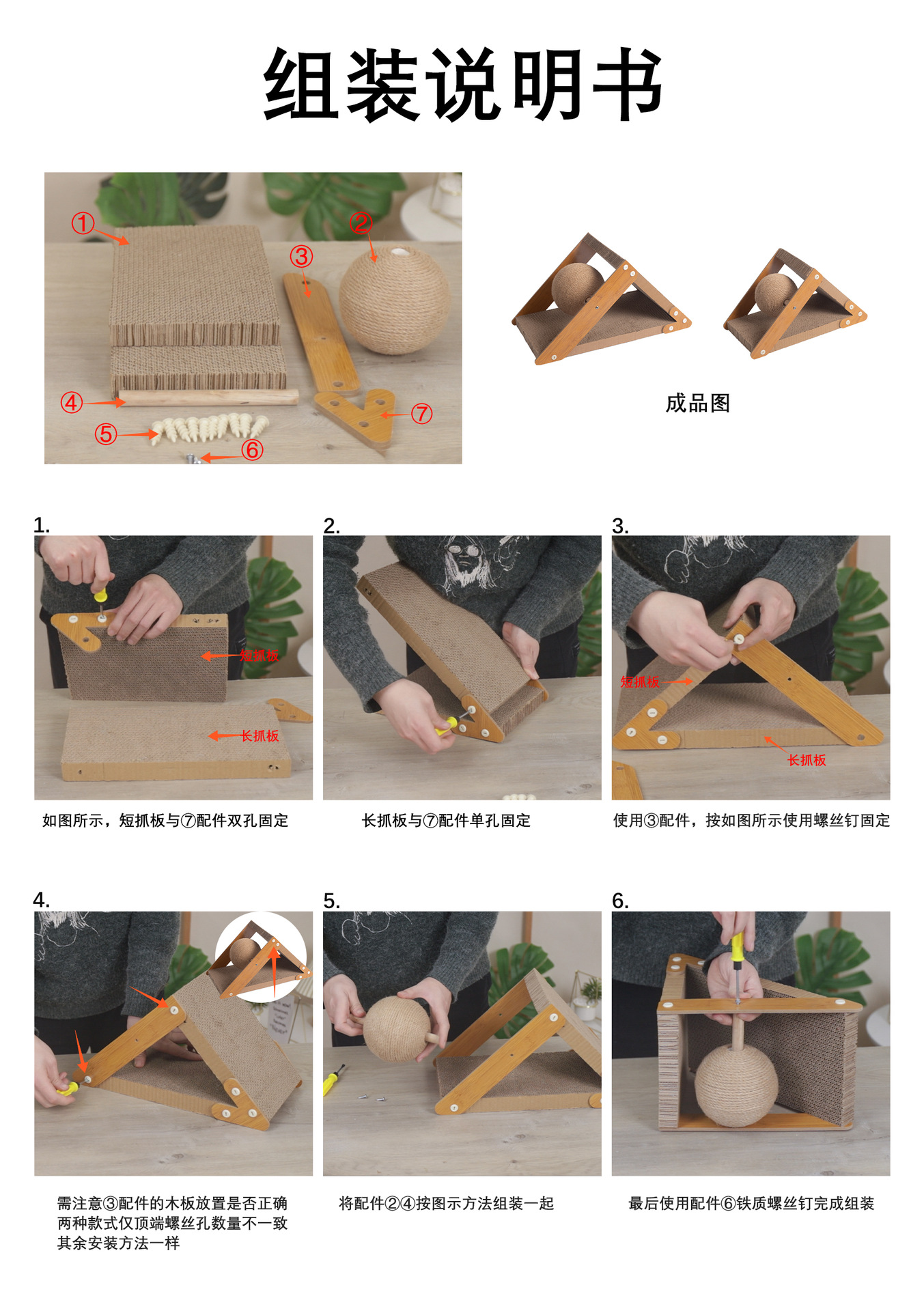 组装说明书

①
②
③
④
⑤
⑥
⑦

成品图

1.
短抓板
长抓板
如图所示，短抓板与⑦配件双孔固定

2.
长抓板与⑦配件单孔固定

3.
短抓板
长抓板
使用③配件，按如图所示使用螺丝钉固定

4.
需注意③配件的木板放置是否正确
两种款式仅顶端螺丝孔数量不一致
其余安装方法一样

5.
将配件②④按图示方法组装一起

6.
最后使用配件⑥铁质螺丝钉完成组装