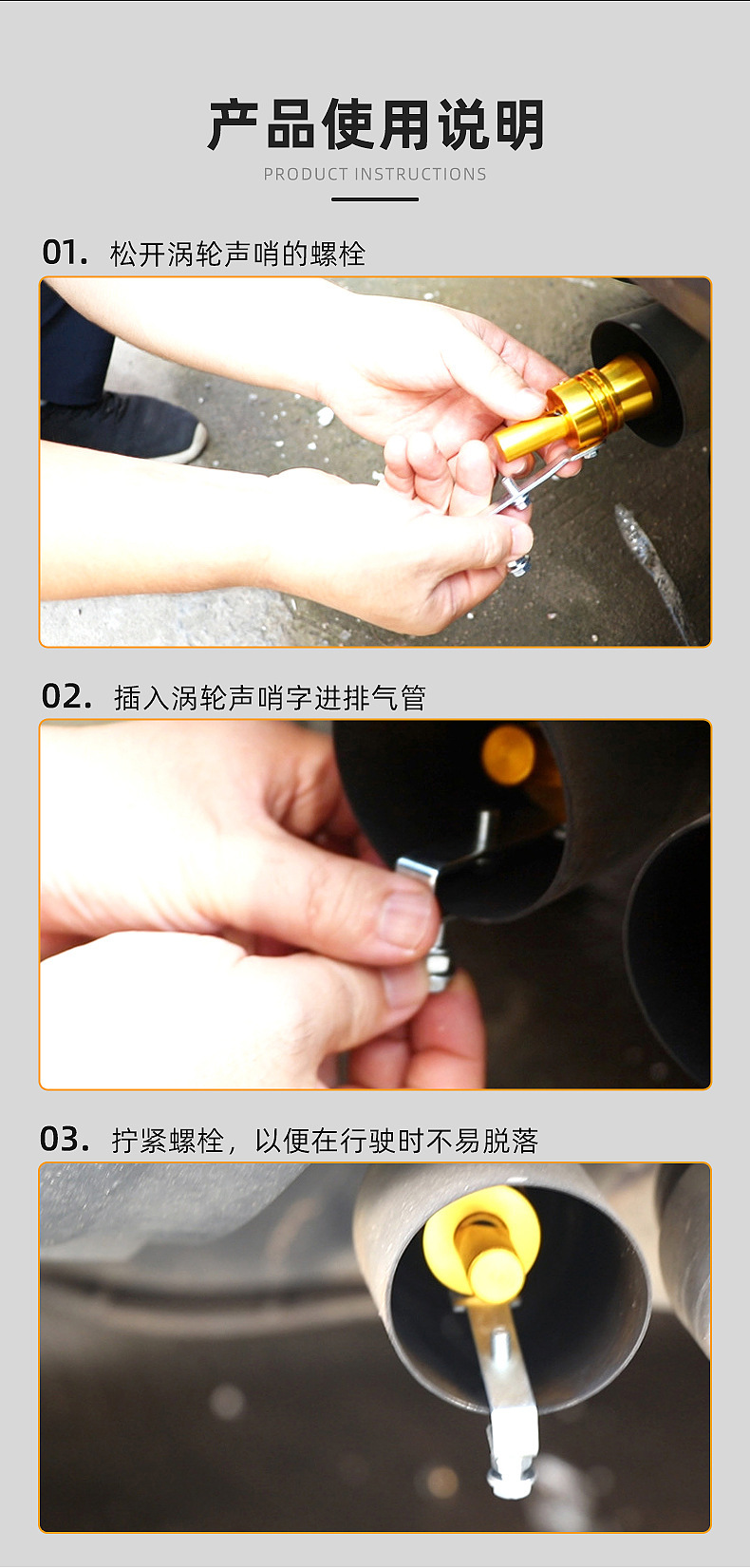 产品使用说明
PRODUCT INSTRUCTIONS

01. 松开涡轮声哨的螺栓

02. 插入涡轮声哨字进排气管

03. 拧紧螺栓，以便在行驶时不易脱落