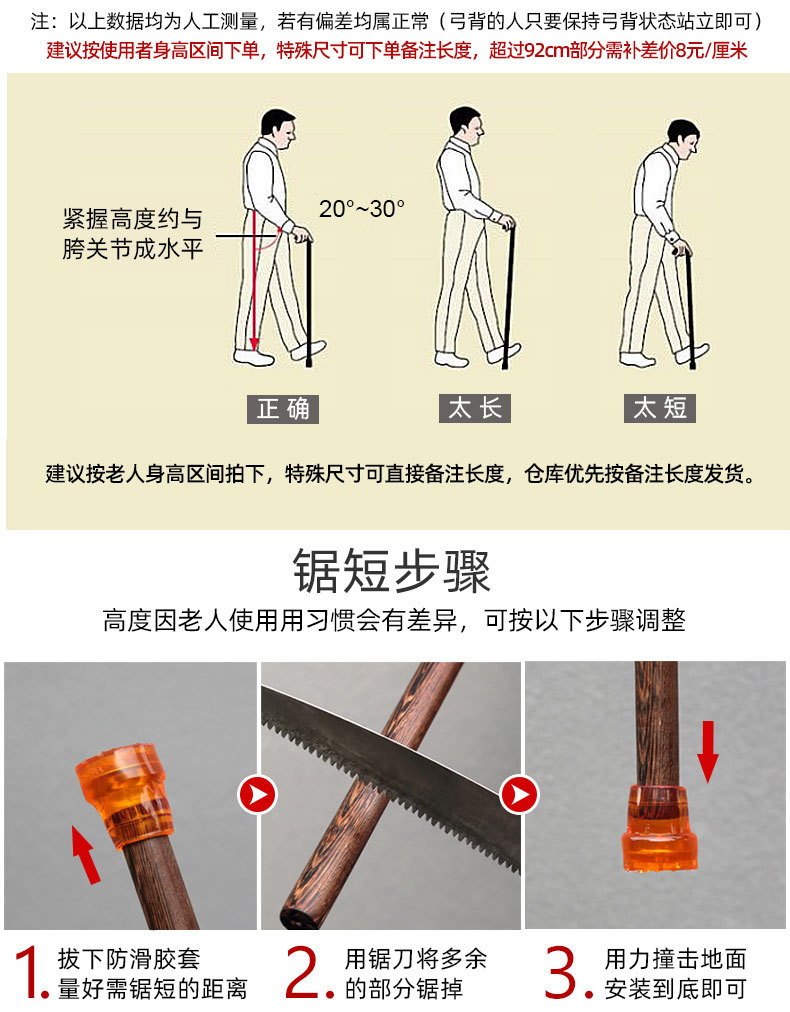 注：以上数据均为人工测量，若有偏差均属正常（弓背的人只要保持弓背状态站立即可）
建议按使用者身高区间下单，特殊尺寸可下单备注长度，超过92cm部分需补差价8元/厘米

紧握高度约与胯关节成水平

20°~30°

正确

太长

太短

建议按老人身高区间拍下，特殊尺寸可直接备注长度，仓库优先按备注长度发货。

锯短步骤

高度因老人使用用习惯会有差异，可按以下步骤调整

1. 拔下防滑胶套 量好需锯短的距离

2. 用锯刀将多余的部分锯掉

3. 用力撞击地面 安装到底即可