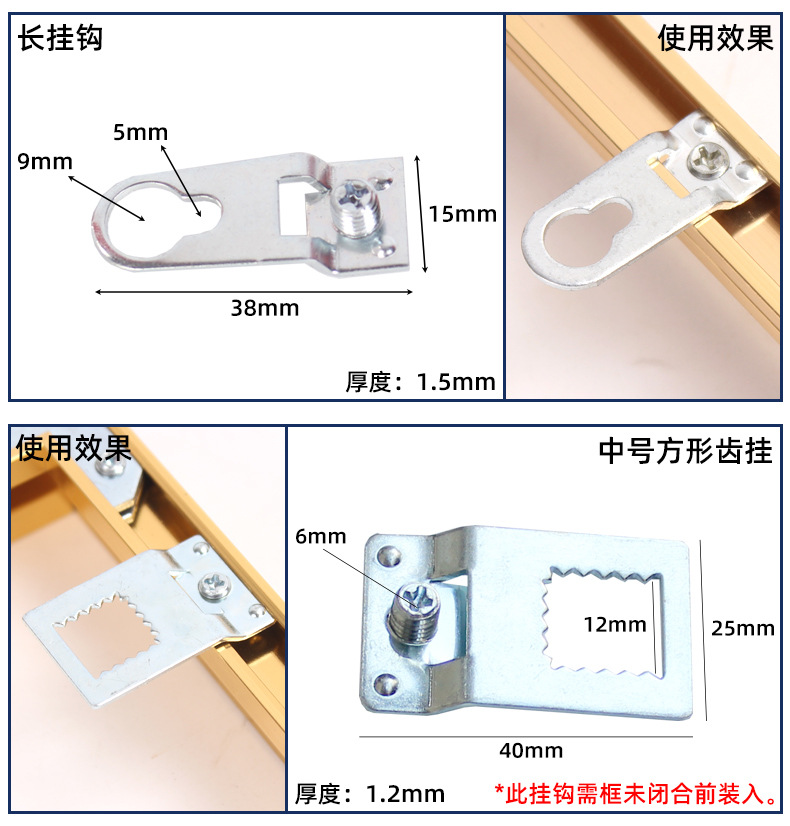 长挂钩

5mm

9mm

15mm

38mm

厚度：1.5mm

使用效果

使用效果

中号方形齿挂

6mm

12mm

25mm

40mm

厚度：1.2mm

*此挂钩需框未闭合前装入。