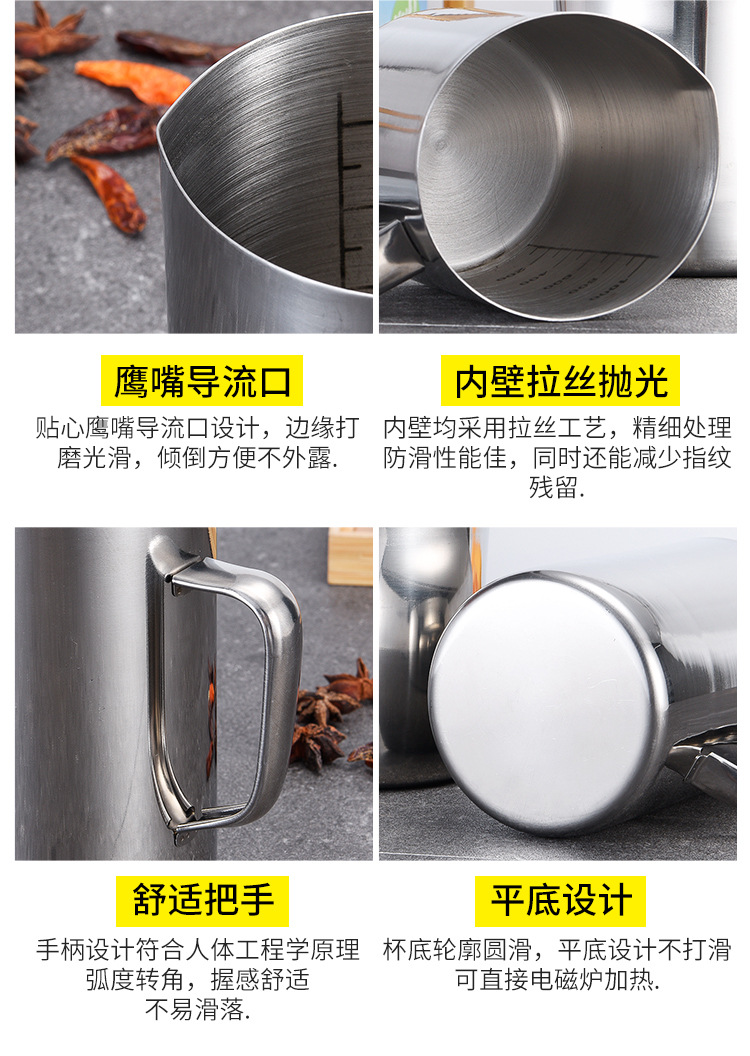 鹰嘴导流口

贴心鹰嘴导流口设计，边缘打磨光滑，倾倒方便不外露.

内壁拉丝抛光

内壁均采用拉丝工艺，精细处理防滑性能佳，同时还能减少指纹残留.

舒适把手

手柄设计符合人体工程学原理弧度转角，握感舒适不易滑落.

平底设计

杯底轮廓圆滑，平底设计不打滑可直接电磁炉加热.