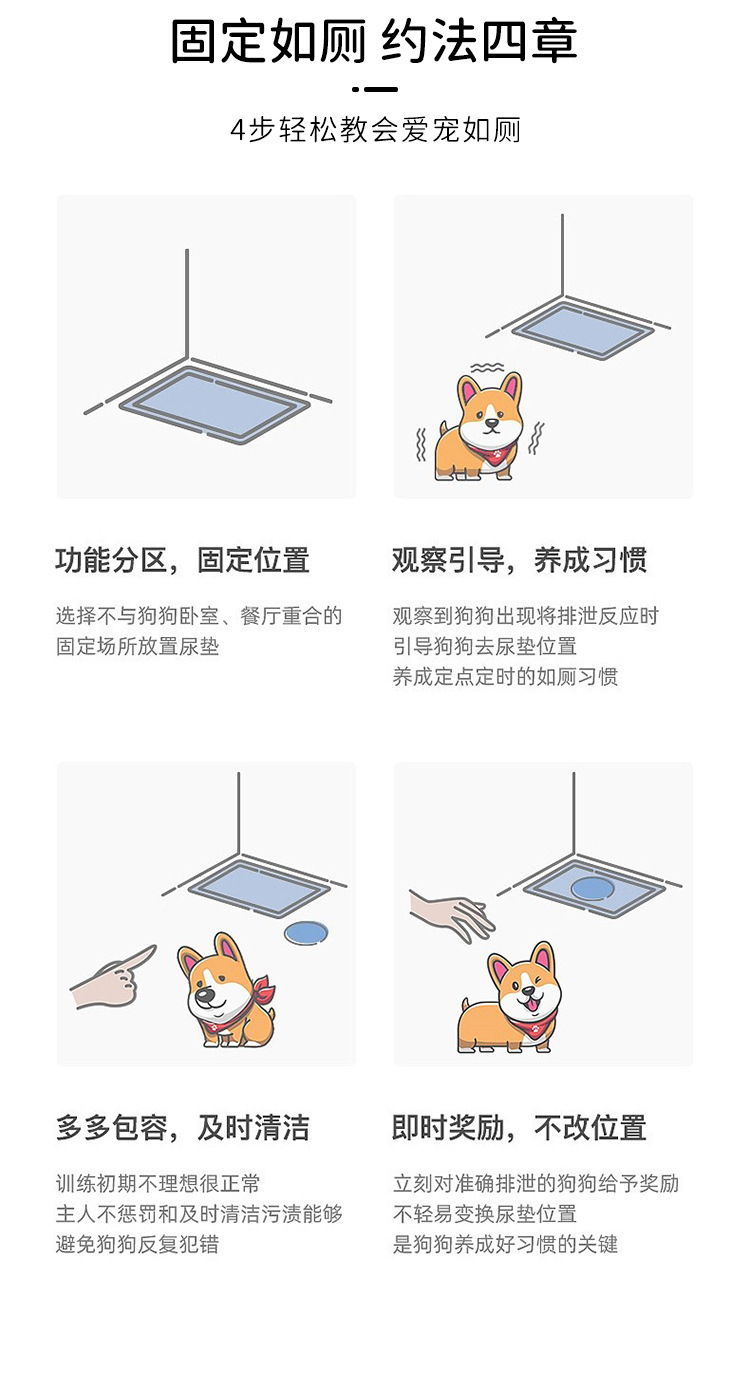 固定如厕 约法四章

4步轻松教会爱宠如厕

功能分区，固定位置

选择不与狗狗卧室、餐厅重合的固定场所放置尿垫

观察引导，养成习惯

观察到狗狗出现将排泄反应时
引导狗狗去尿垫位置
养成定点定时的如厕习惯

多多包容，及时清洁

训练初期不理想很正常
主人不惩罚和及时清洁污渍能够避免狗狗反复犯错

即时奖励，不改位置

立刻对准确排泄的狗狗给予奖励
不轻易变换尿垫位置
是狗狗养成好习惯的关键