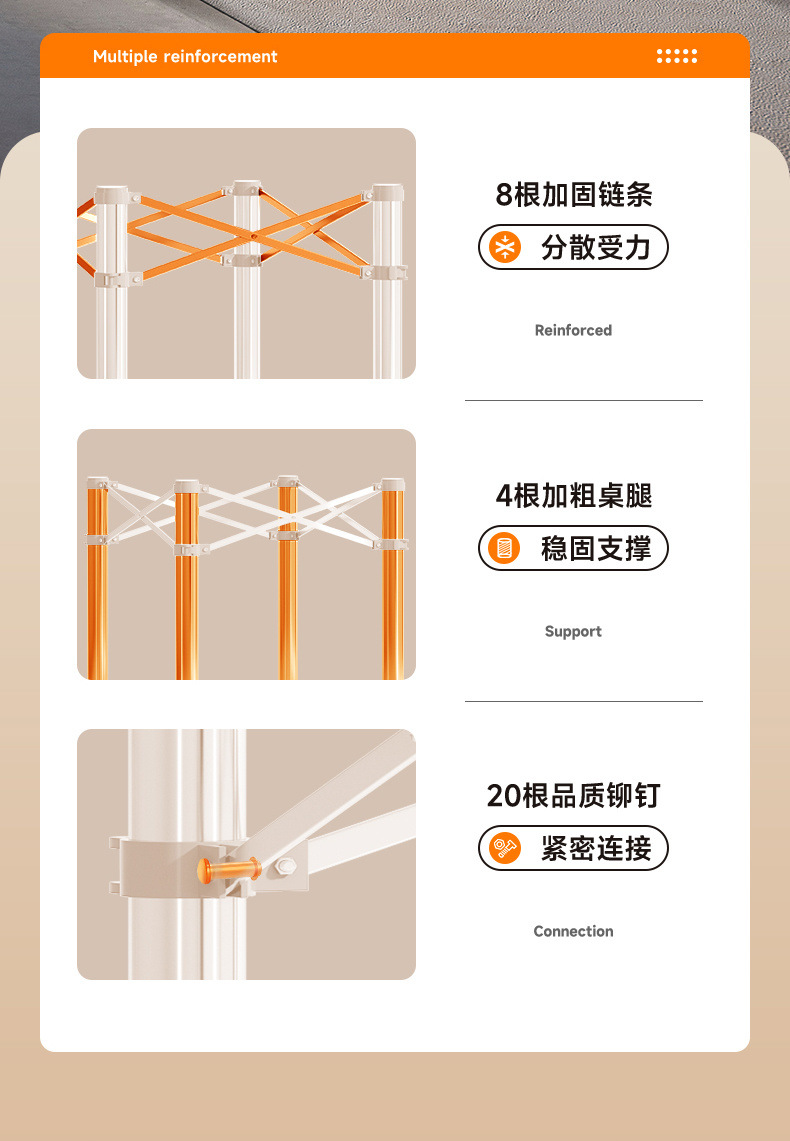 Multiple reinforcement

8根加固链条

分散受力

Reinforced

4根加粗桌腿

稳固支撑

Support

20根品质铆钉

紧密连接

Connection