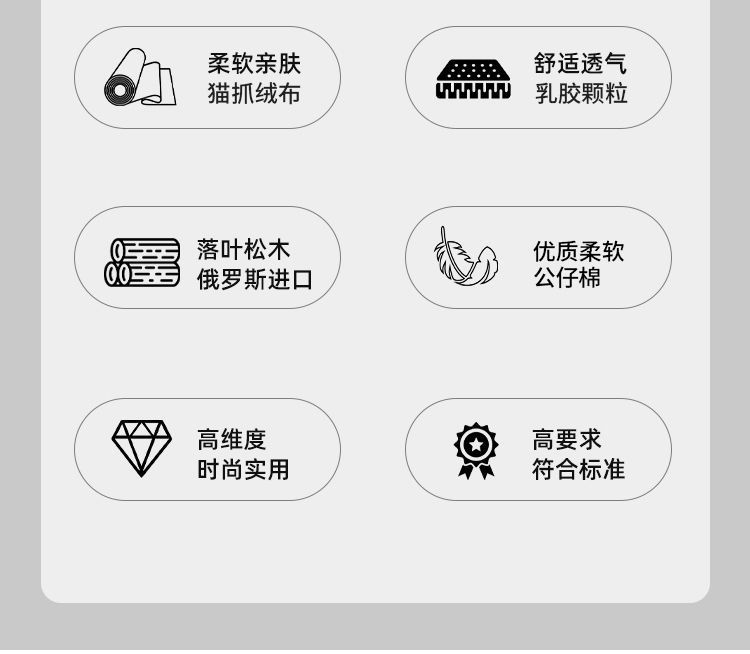 柔软亲肤
猫抓绒布

舒适透气
乳胶颗粒

落叶松木
俄罗斯进口

优质柔软
公仔棉

高维度
时尚实用

高要求
符合标准