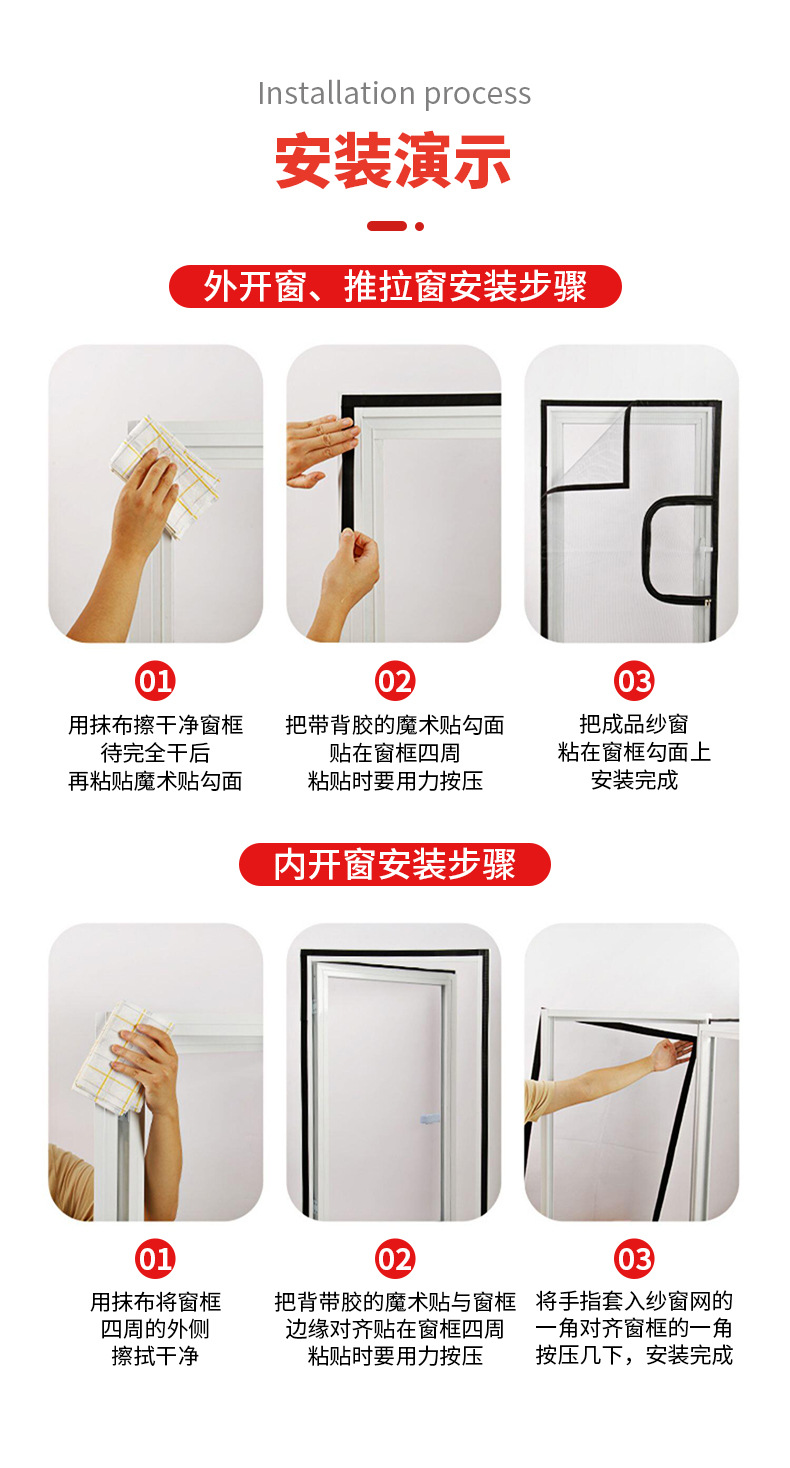 Installation process

安装演示

外开窗、推拉窗安装步骤

01
用抹布擦干净窗框
待完全干后
再粘贴魔术贴勾面

02
把带背胶的魔术贴勾面
贴在窗框四周
粘贴时要用力按压

03
把成品纱窗
粘在窗框勾面上
安装完成

内开窗安装步骤

01
用抹布将窗框
四周的外侧
擦拭干净

02
把背带胶的魔术贴与窗框
边缘对齐贴在窗框四周
粘贴时要用力按压

03
将手指套入纱窗网的
一角对齐窗框的一角
按压几下，安装完成