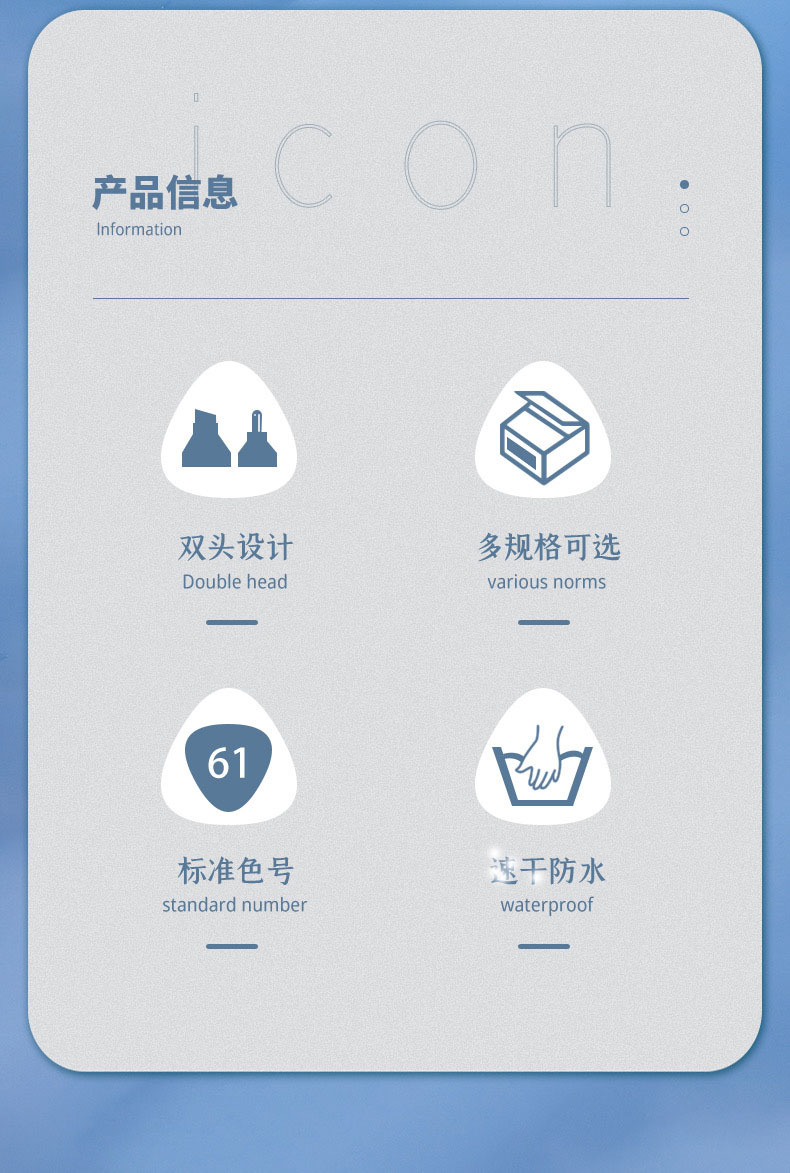 icon

产品信息
Information

双头设计
Double head

多规格可选
various norms

61

标准色号
standard number

速干防水
waterproof