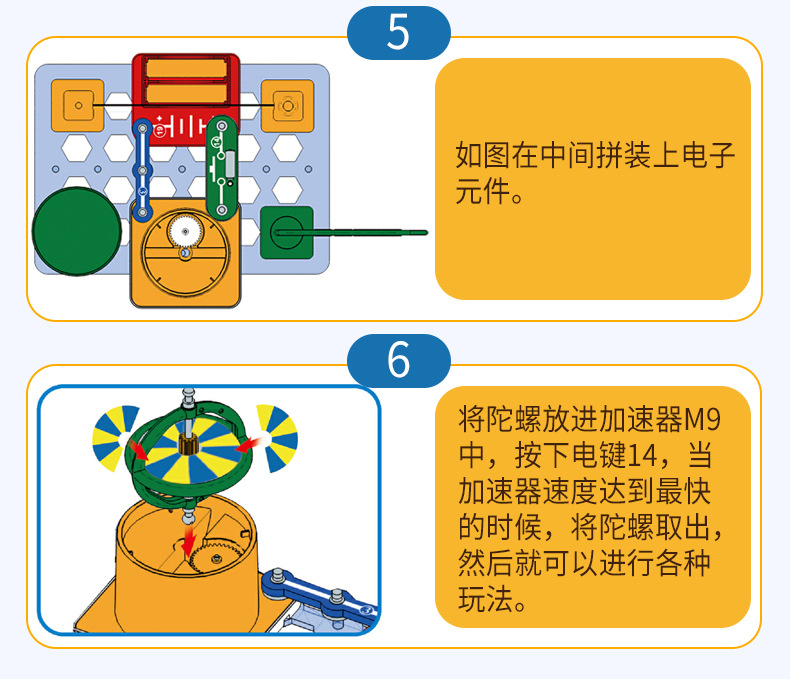 5

如图在中间拼装上电子元件。

6

将陀螺放进加速器M9中，按下电键14，当加速器速度达到最快的时候，将陀螺取出，然后就可以进行各种玩法。