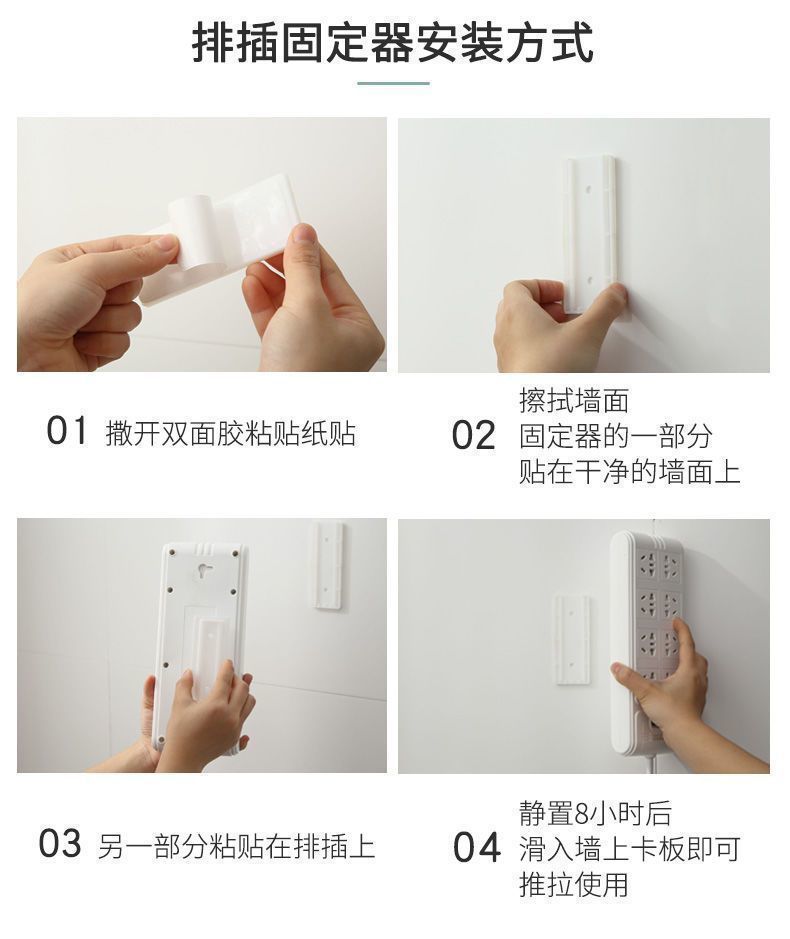 排插固定器安装方式

01 撒开双面胶粘贴纸贴

02 擦拭墙面
固定器的一部分
贴在干净的墙面上

03 另一部分粘贴在排插上

04 静置8小时后
滑入墙上卡板即可
推拉使用