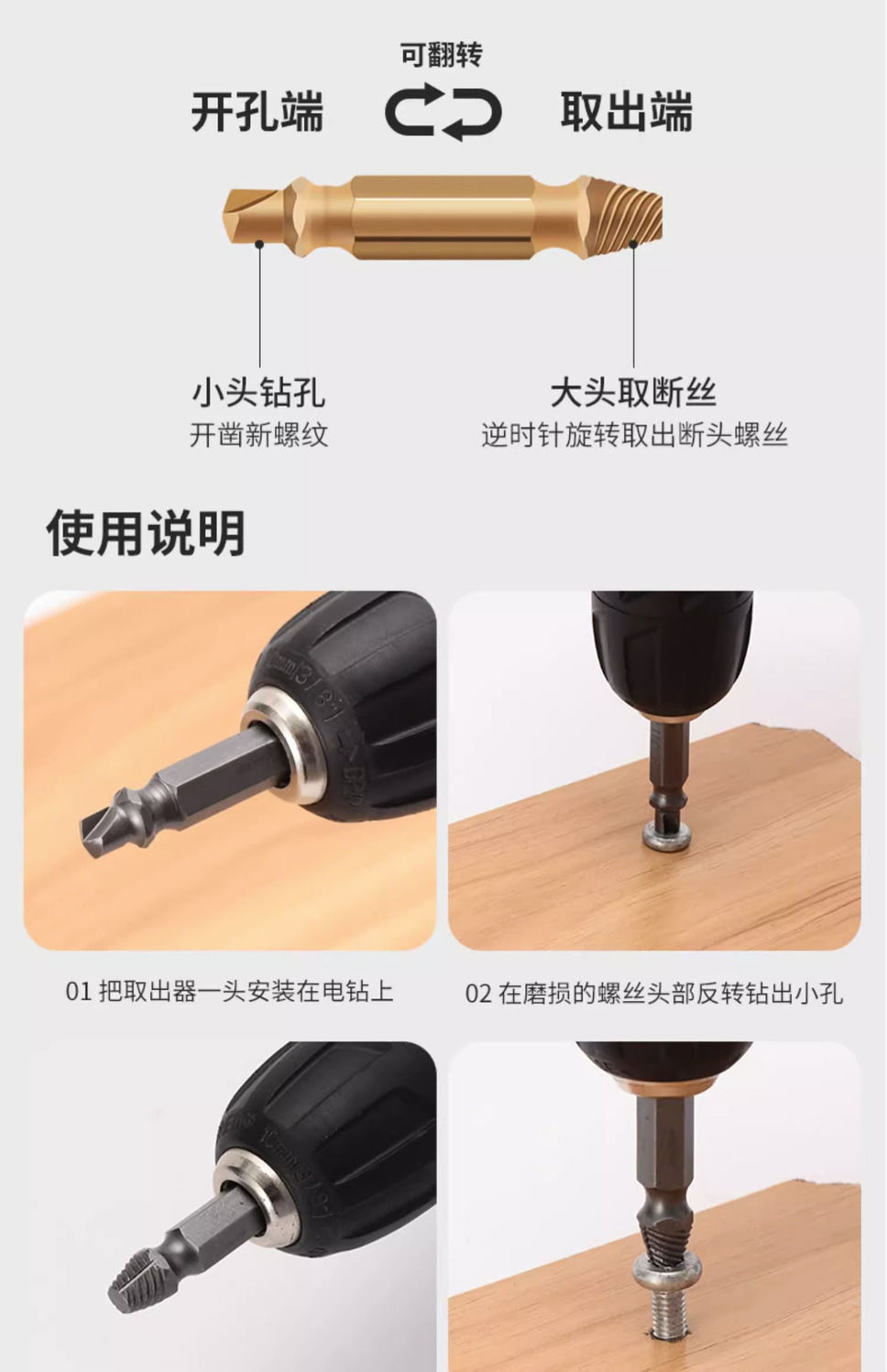 可翻转

开孔端

取出端

小头钻孔
开凿新螺纹

大头取断丝
逆时针旋转取出断头螺丝

使用说明

01 把取出器一头安装在电钻上

02 在磨损的螺丝头部反转钻出小孔