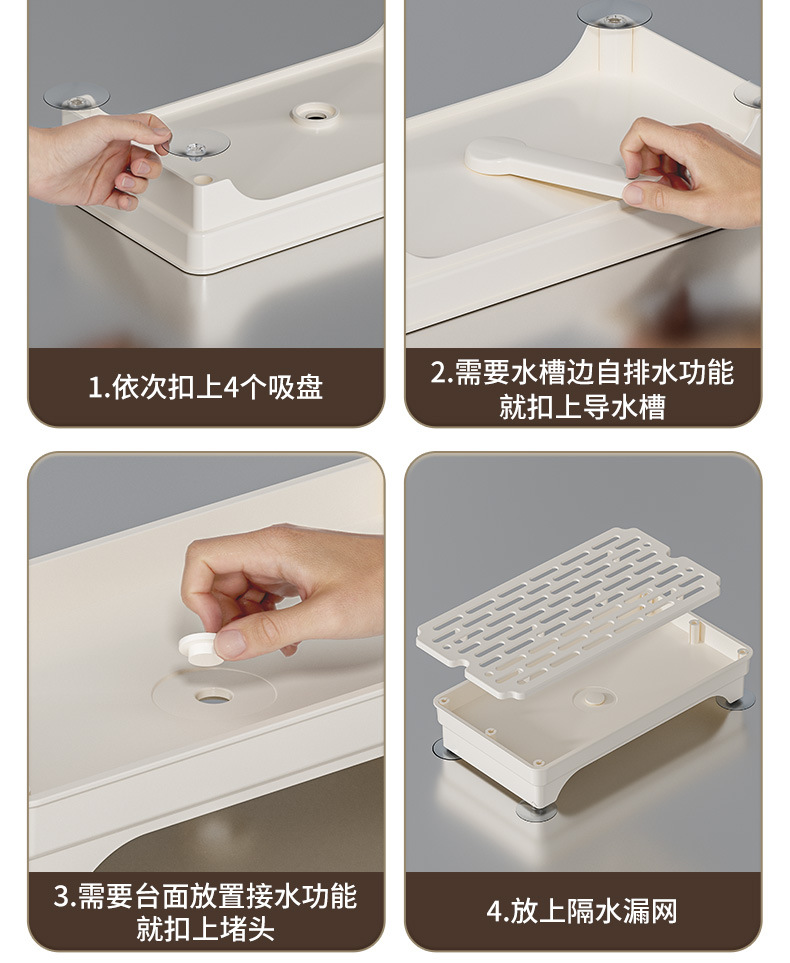 1.依次扣上4个吸盘

2.需要水槽边自排水功能就扣上导水槽

3.需要台面放置接水功能就扣上堵头

4.放上隔水漏网