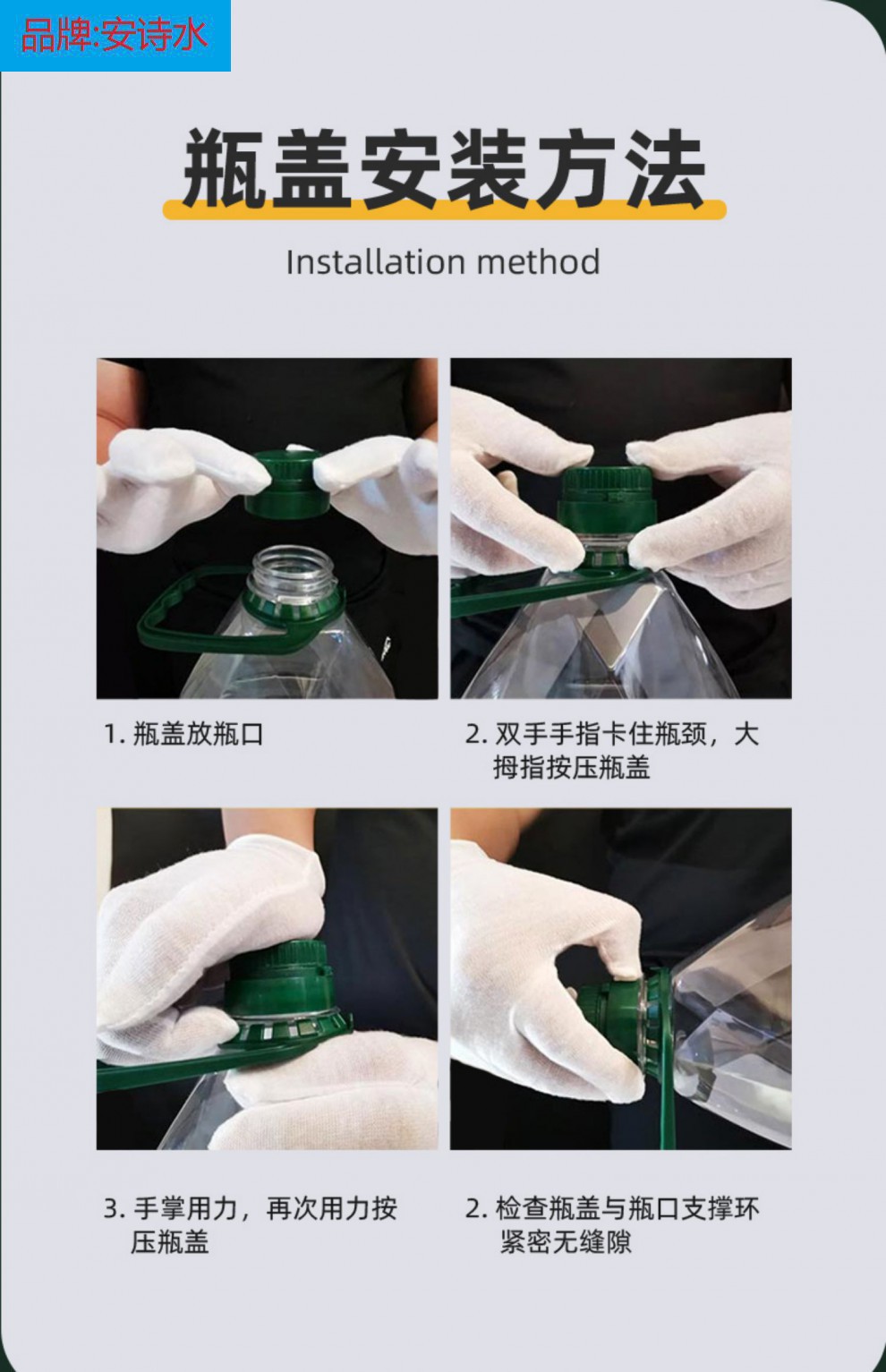 品牌:安诗水

瓶盖安装方法

Installation method

1. 瓶盖放瓶口

2. 双手手指卡住瓶颈，大拇指按压瓶盖

3. 手掌用力，再次用力按压瓶盖

2. 检查瓶盖与瓶口支撑环紧密无缝隙