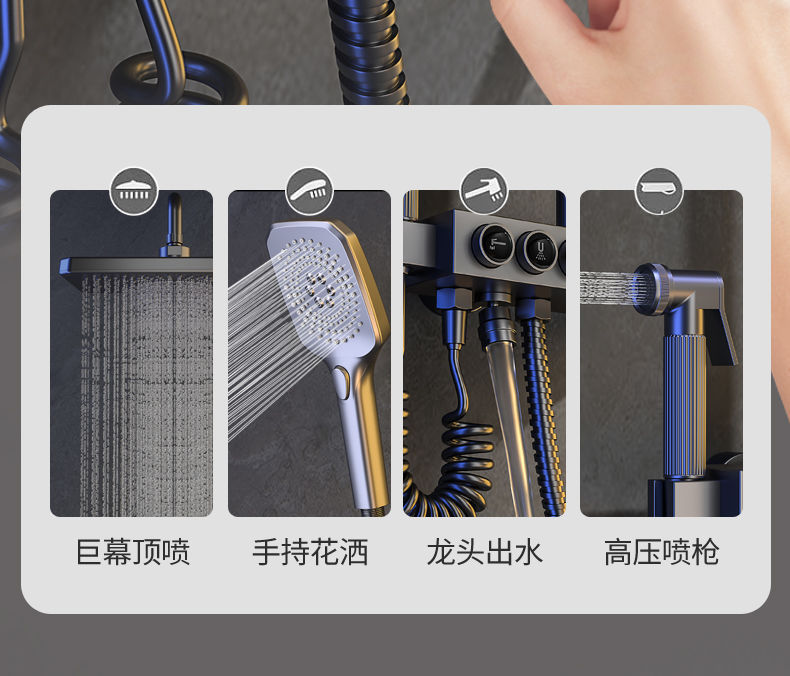 巨幕顶喷

手持花洒

龙头出水

高压喷枪