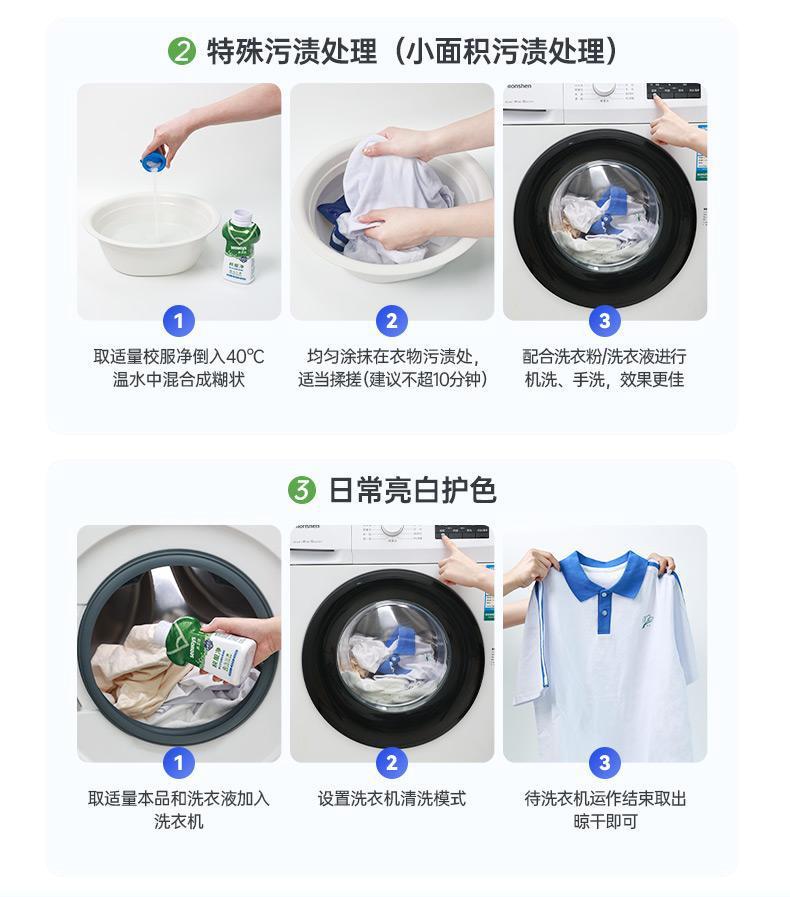 2 特殊污渍处理（小面积污渍处理）

1
取适量校服净倒入40℃温水中混合成糊状

2
均匀涂抹在衣物污渍处，适当揉搓(建议不超10分钟)

3
配合洗衣粉/洗衣液进行机洗、手洗，效果更佳

3 日常亮白护色

1
取适量本品和洗衣液加入洗衣机

2
设置洗衣机清洗模式

3
待洗衣机运作结束取出晾干即可