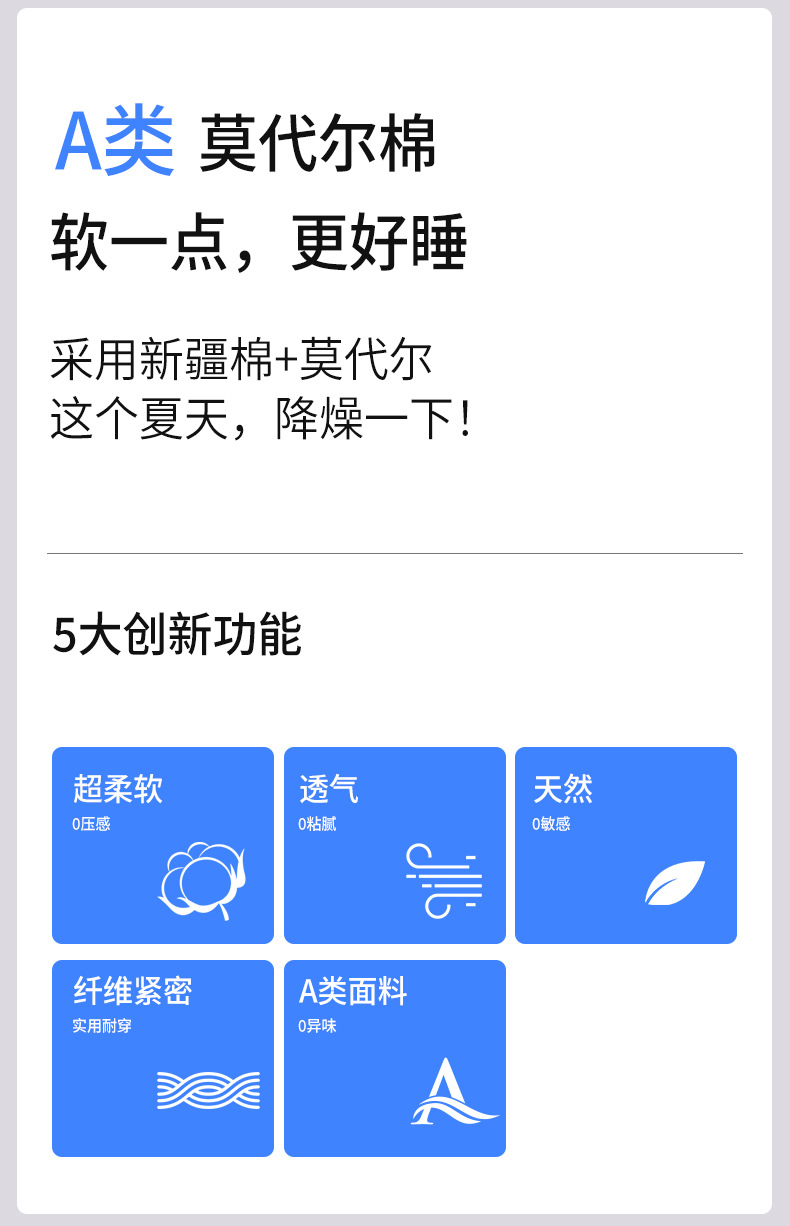 A类 莫代尔棉

软一点，更好睡

采用新疆棉+莫代尔
这个夏天，降燥一下!

5大创新功能

超柔软
0压感

透气
0粘腻

天然
0敏感

纤维紧密
实用耐穿

A类面料
0异味