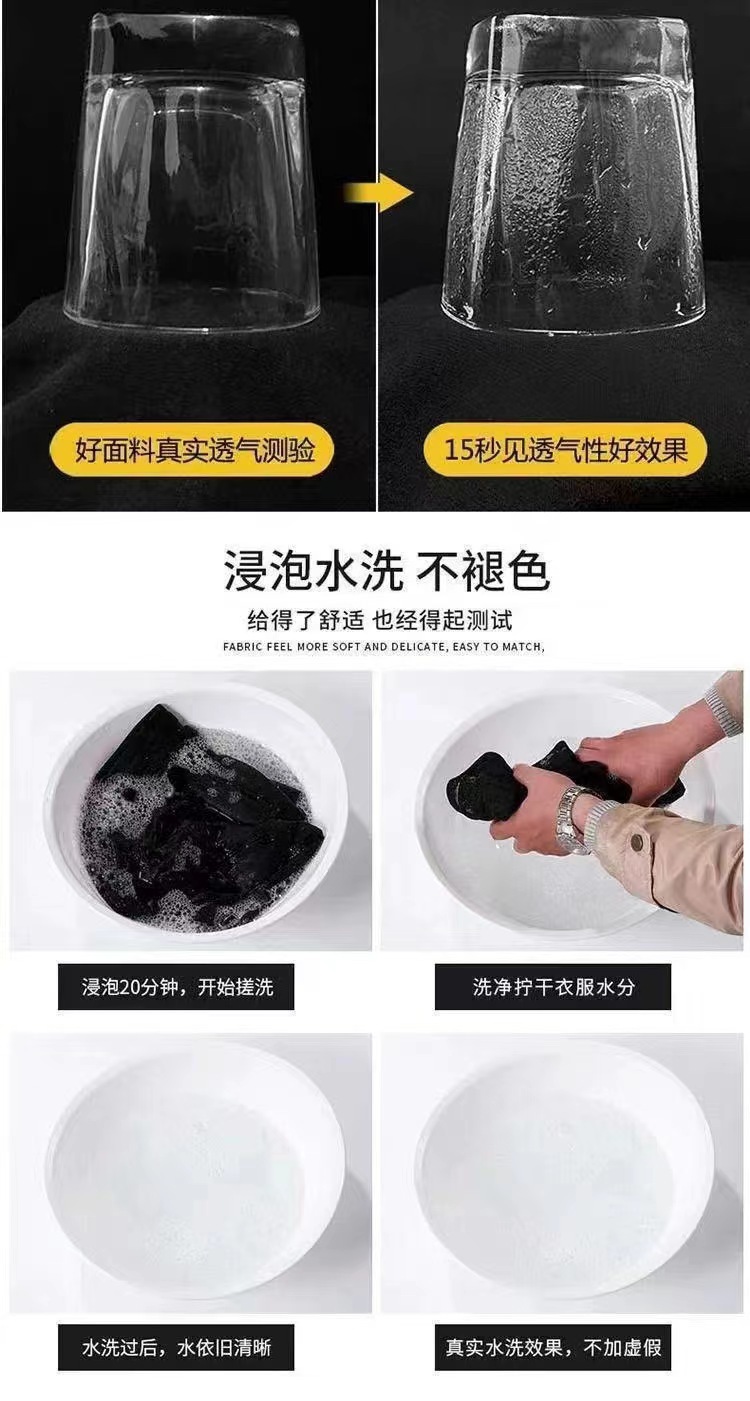 好面料真实透气测验

15秒见透气性好效果

浸泡水洗 不褪色

给得了舒适 也经得起测试

FABRIC FEEL MORE SOFT AND DELICATE, EASY TO MATCH,

浸泡20分钟，开始搓洗

洗净拧干衣服水分

水洗过后，水依旧清晰

真实水洗效果，不加虚假