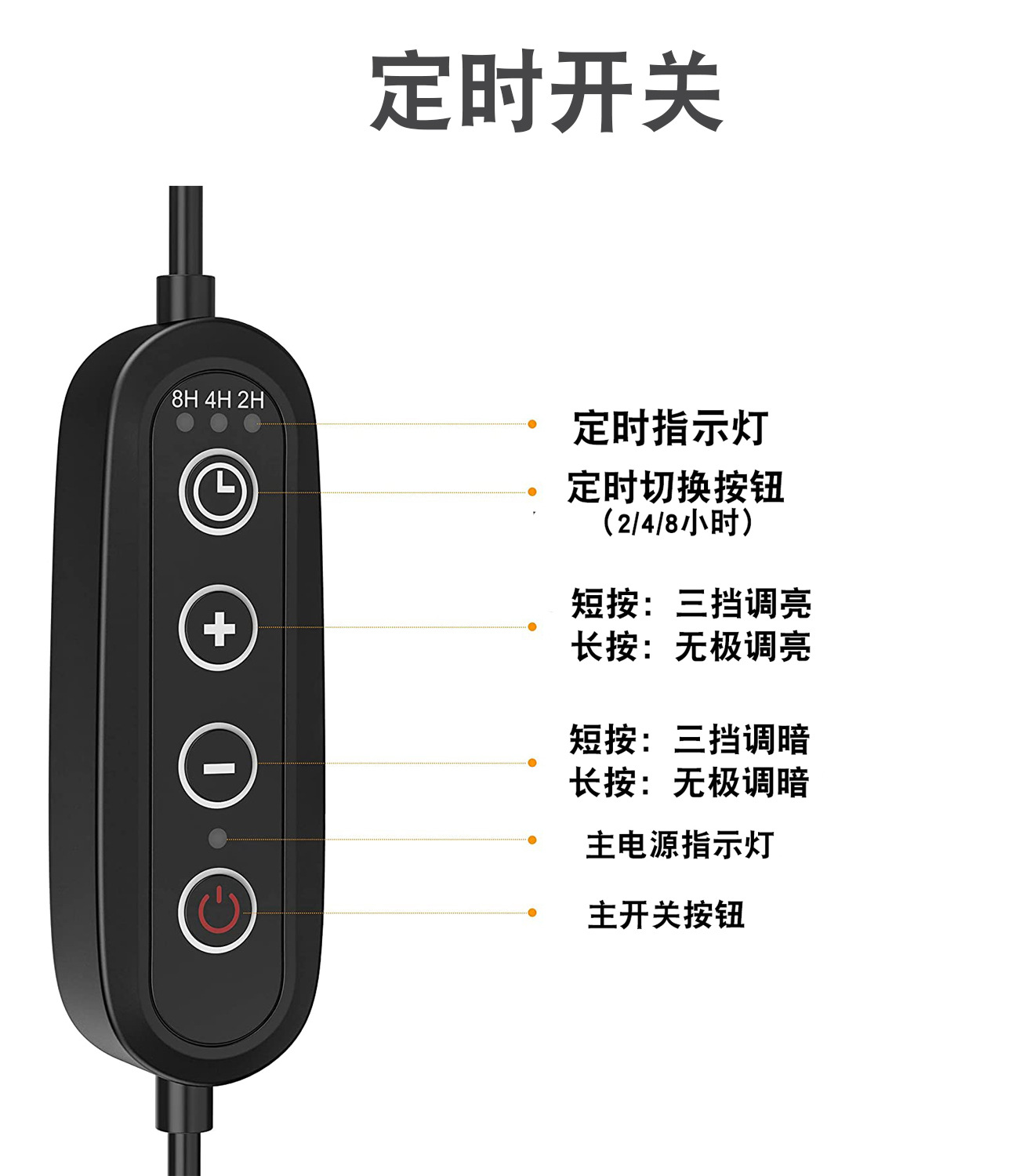 定时开关

8H 4H 2H

定时指示灯

定时切换按钮
（2/4/8小时）

短按：三挡调亮
长按：无极调亮

短按：三挡调暗
长按：无极调暗

主电源指示灯

主开关按钮