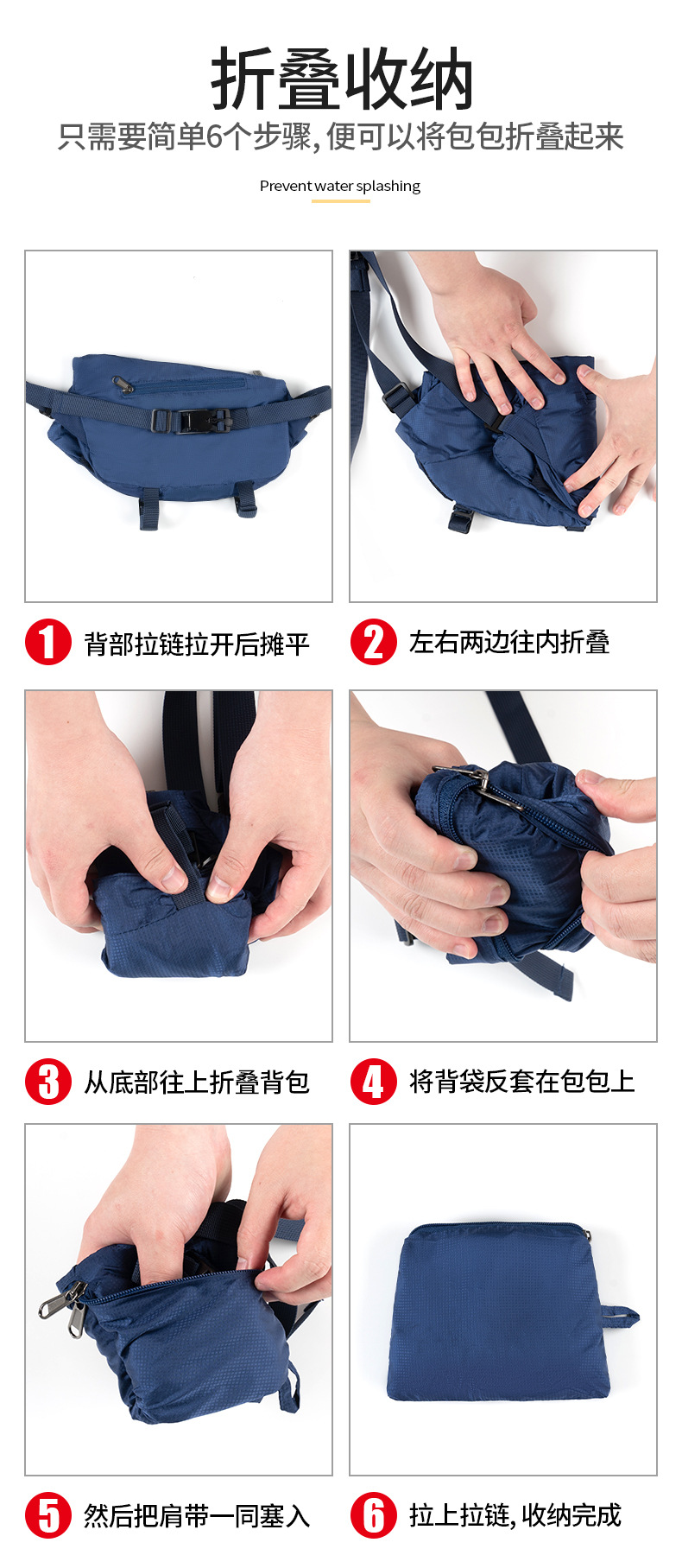 折叠收纳
只需要简单6个步骤，便可以将包包折叠起来

Prevent water splashing

1 背部拉链拉开后摊平

2 左右两边往内折叠

3 从底部往上折叠背包

4 将背袋反套在包包上

5 然后把肩带一同塞入

6 拉上拉链，收纳完成