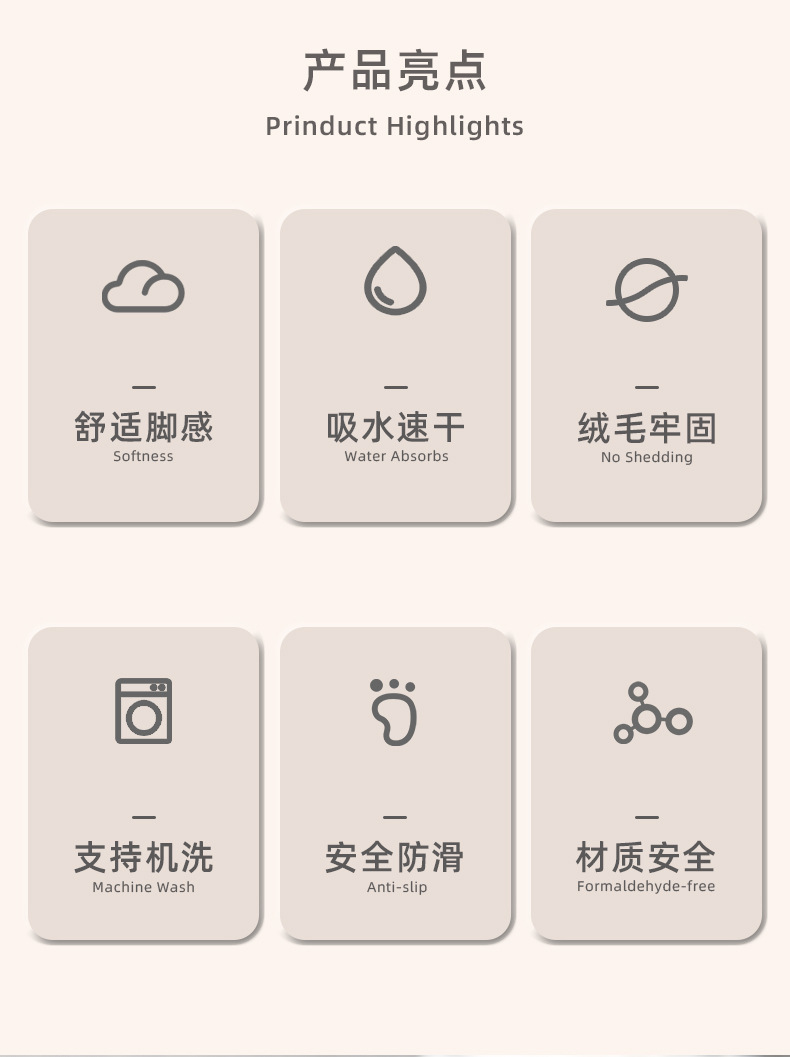 产品亮点

Prinduct Highlights

—
舒适脚感
Softness

—
吸水速干
Water Absorbs

—
绒毛牢固
No Shedding

—
支持机洗
Machine Wash

—
安全防滑
Anti-slip

—
材质安全
Formaldehyde-free