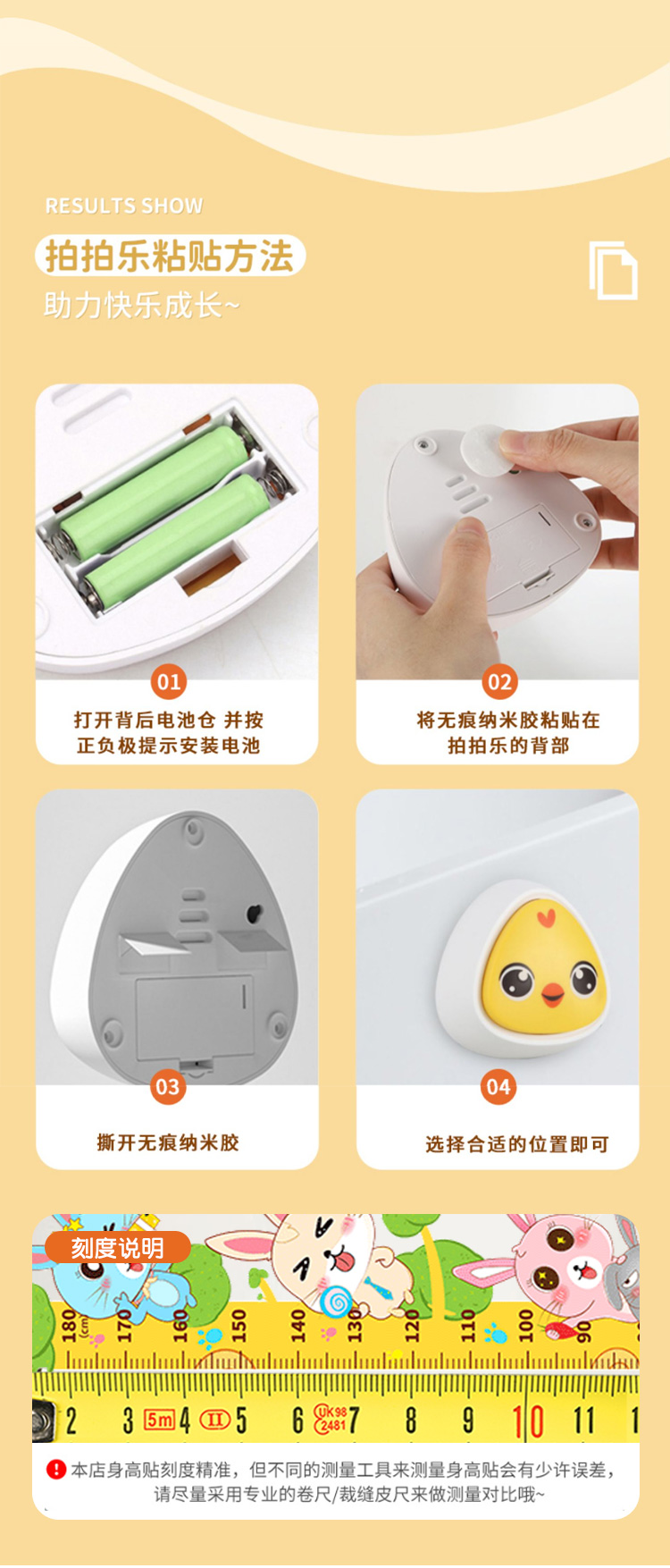 RESULTS SHOW

拍拍乐粘贴方法

助力快乐成长~

01

打开背后电池仓 并按正负极提示安装电池

02

将无痕纳米胶粘贴在拍拍乐的背部

03

撕开无痕纳米胶

04

选择合适的位置即可

刻度说明

180 (cm) 170 160 150 140 130 120 110 100 90

2 3 5m 4 II 5 6 UK98 2481 7 8 9 10 11 1

本店身高贴刻度精准，但不同的测量工具来测量身高贴会有少许误差，请尽量采用专业的卷尺/裁缝皮尺来做测量对比哦~