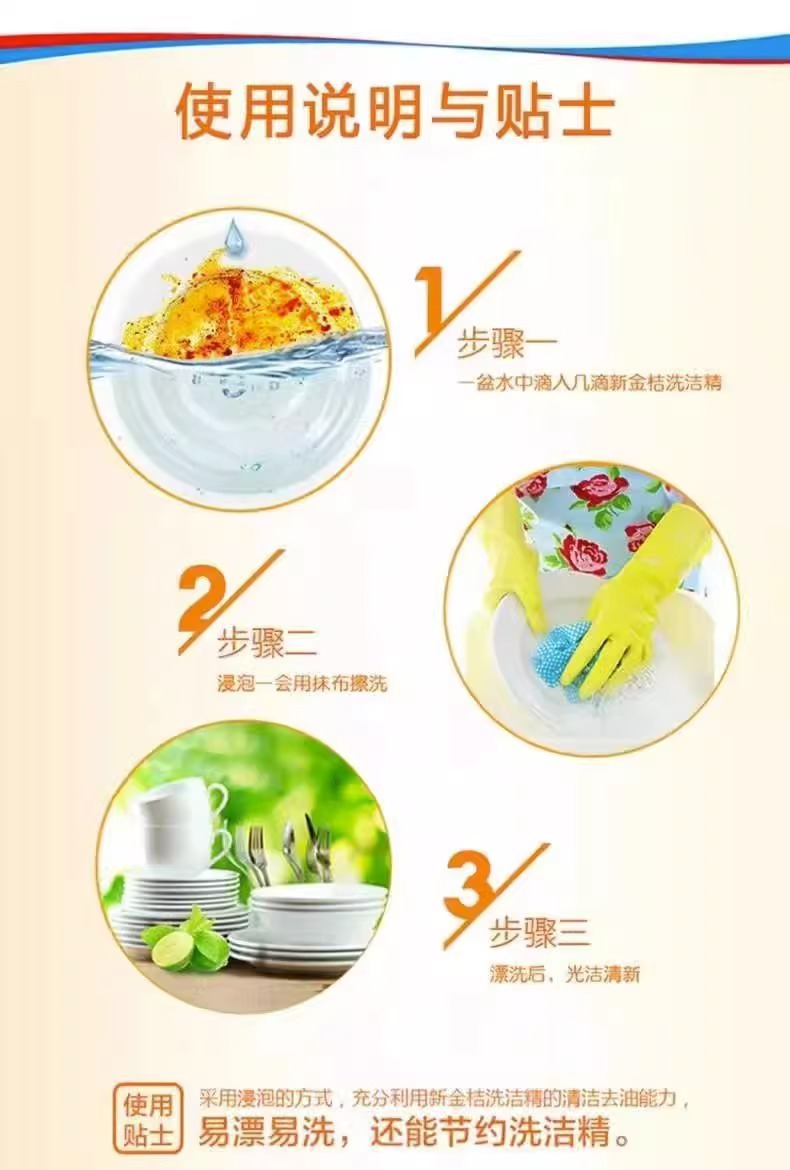 使用说明与贴士

1
步骤一
一盆水中滴入几滴新金桔洗洁精

2
步骤二
浸泡一会用抹布擦洗

3
步骤三
漂洗后、光洁清新

使用贴士
采用浸泡的方式，充分利用新金桔洗洁精的清洁去油能力，
易漂易洗，还能节约洗洁精。