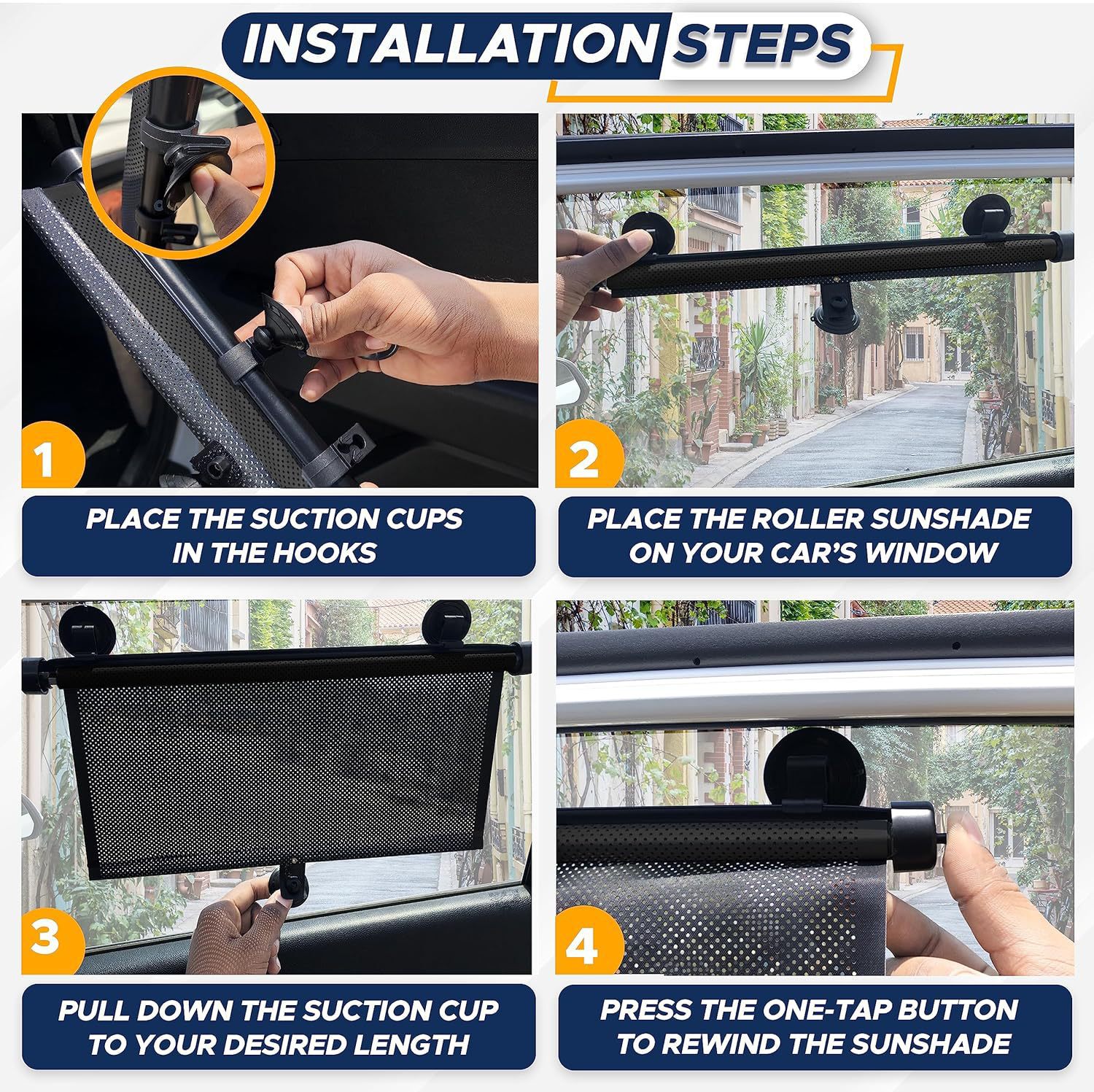 INSTALLATION STEPS

1

PLACE THE SUCTION CUPS IN THE HOOKS

2

PLACE THE ROLLER SUNSHADE ON YOUR CAR'S WINDOW

3

PULL DOWN THE SUCTION CUP TO YOUR DESIRED LENGTH

4

PRESS THE ONE-TAP BUTTON TO REWIND THE SUNSHADE