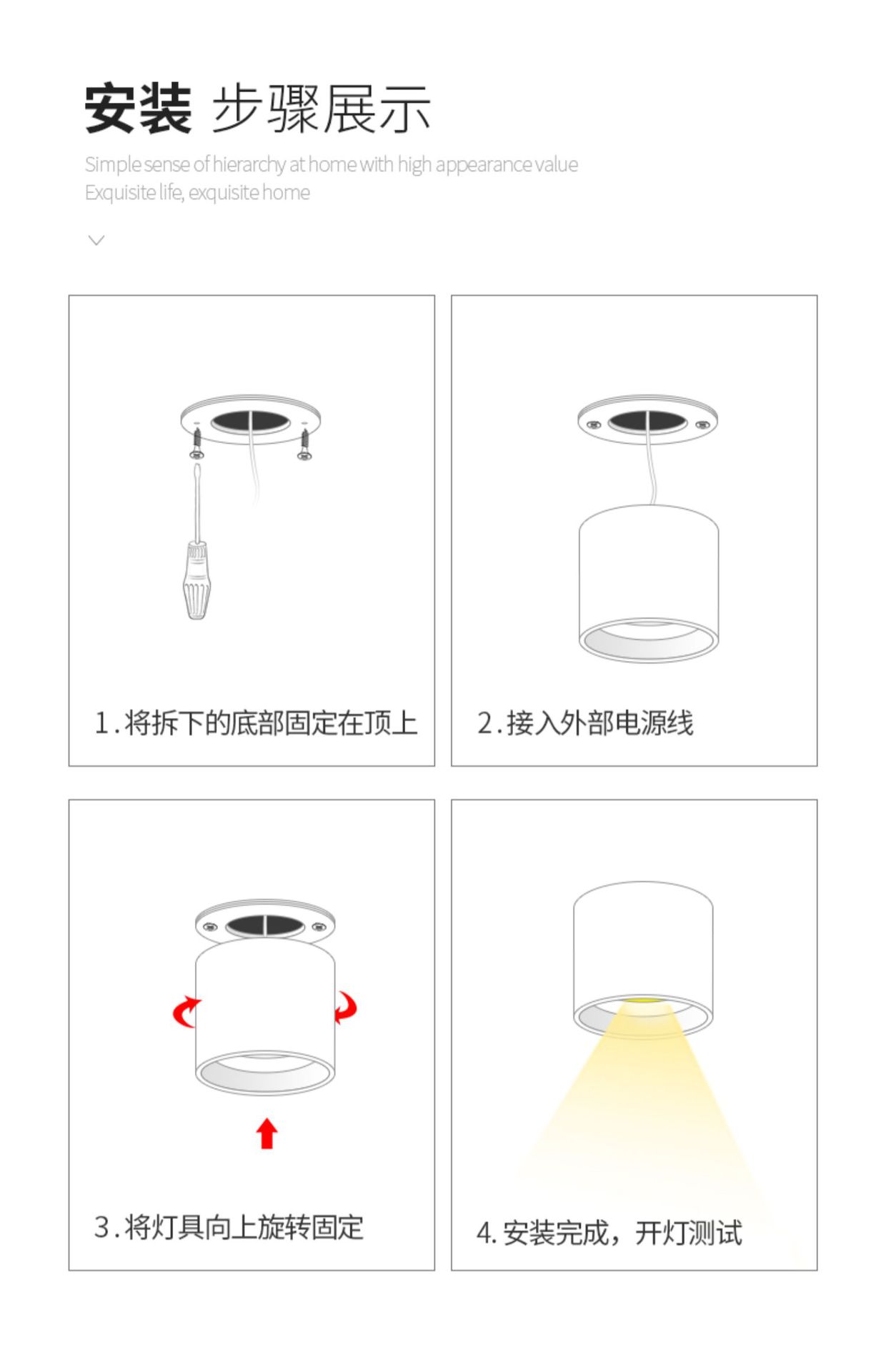 安装 步骤展示

Simple sense of hierarchy at home with high appearance value
Exquisite life, exquisite home

1.将拆下的底部固定在顶上

2.接入外部电源线

3.将灯具向上旋转固定

4.安装完成，开灯测试