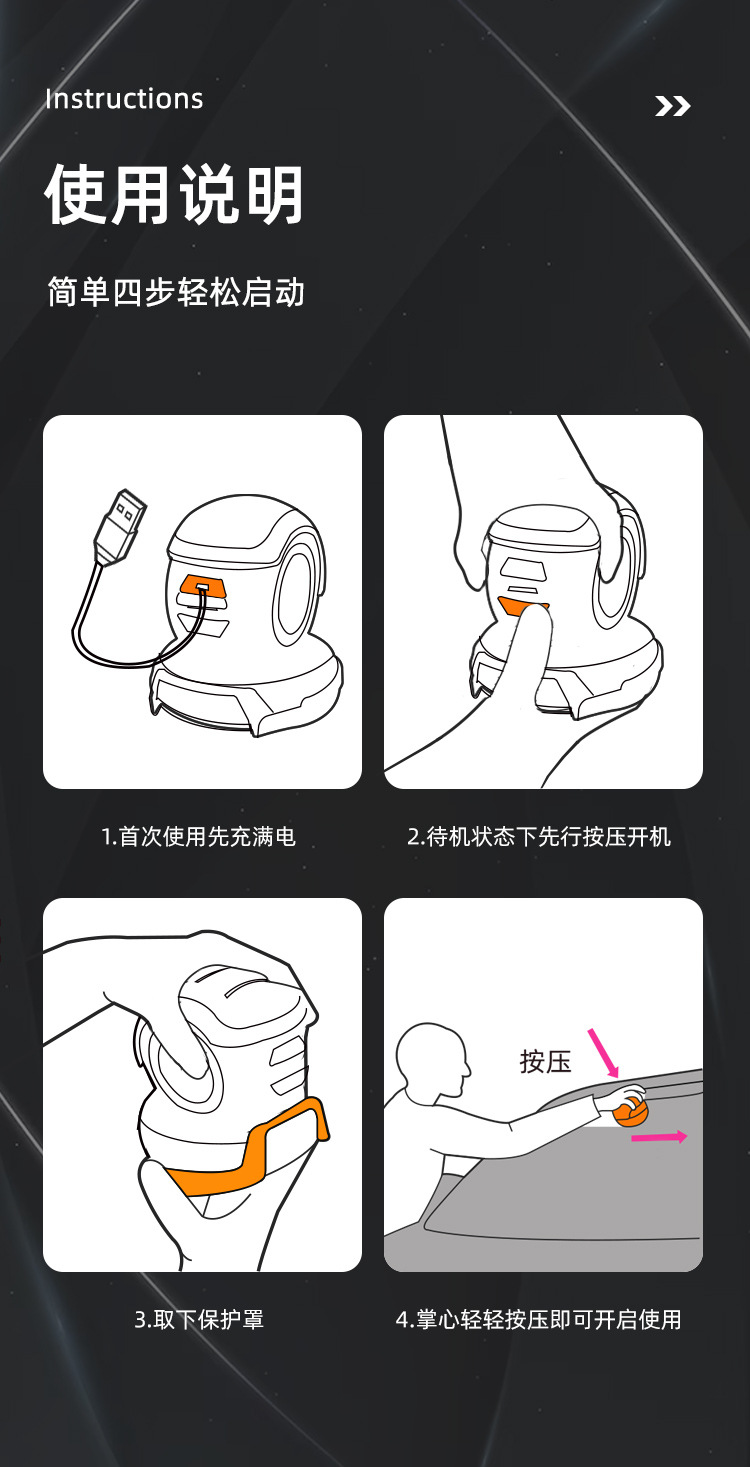 Instructions

使用说明

简单四步轻松启动

1.首次使用先充满电

2.待机状态下先行按压开机

3.取下保护罩

按压

4.掌心轻轻按压即可开启使用