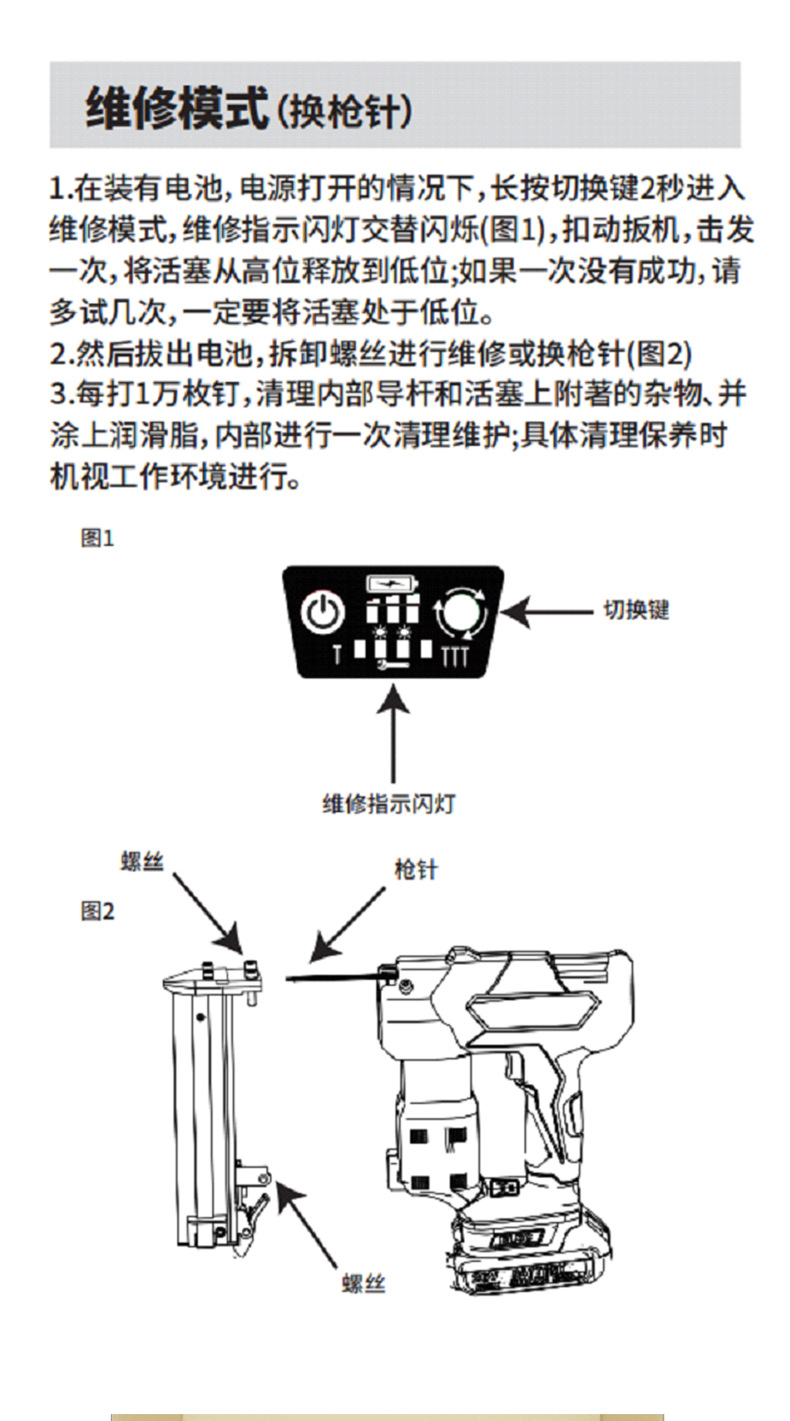 维修模式(换枪针)

1.在装有电池,电源打开的情况下,长按切换键2秒进入维修模式,维修指示闪灯交替闪烁(图1),扣动扳机,击发一次,将活塞从高位释放到低位;如果一次没有成功,请多试几次,一定要将活塞处于低位。
2.然后拔出电池,拆卸螺丝进行维修或换枪针(图2)
3.每打1万枚钉,清理内部导杆和活塞上附著的杂物、并涂上润滑脂,内部进行一次清理维护;具体清理保养时机视工作环境进行。

图1

切换键

维修指示闪灯

螺丝

枪针

图2

螺丝