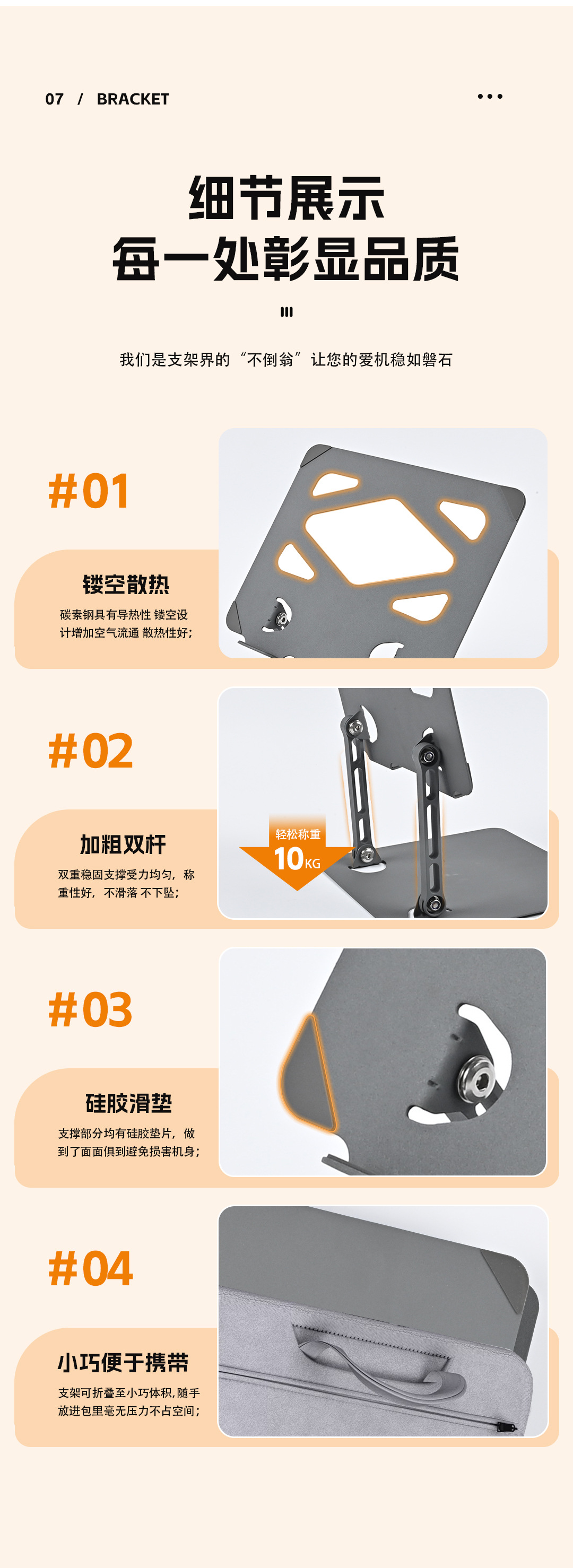 07 / BRACKET

细节展示
每一处彰显品质

我们是支架界的“不倒翁”让您的爱机稳如磐石

#01

镂空散热

碳素钢具有导热性 镂空设计增加空气流通 散热性好;

#02

加粗双杆

双重稳固支撑受力均匀，称重性好，不滑落 不下坠;

轻松称重
10KG

#03

硅胶滑垫

支撑部分均有硅胶垫片，做到了面面俱到避免损害机身;

#04

小巧便于携带

支架可折叠至小巧体积,随手放进包里毫无压力不占空间;