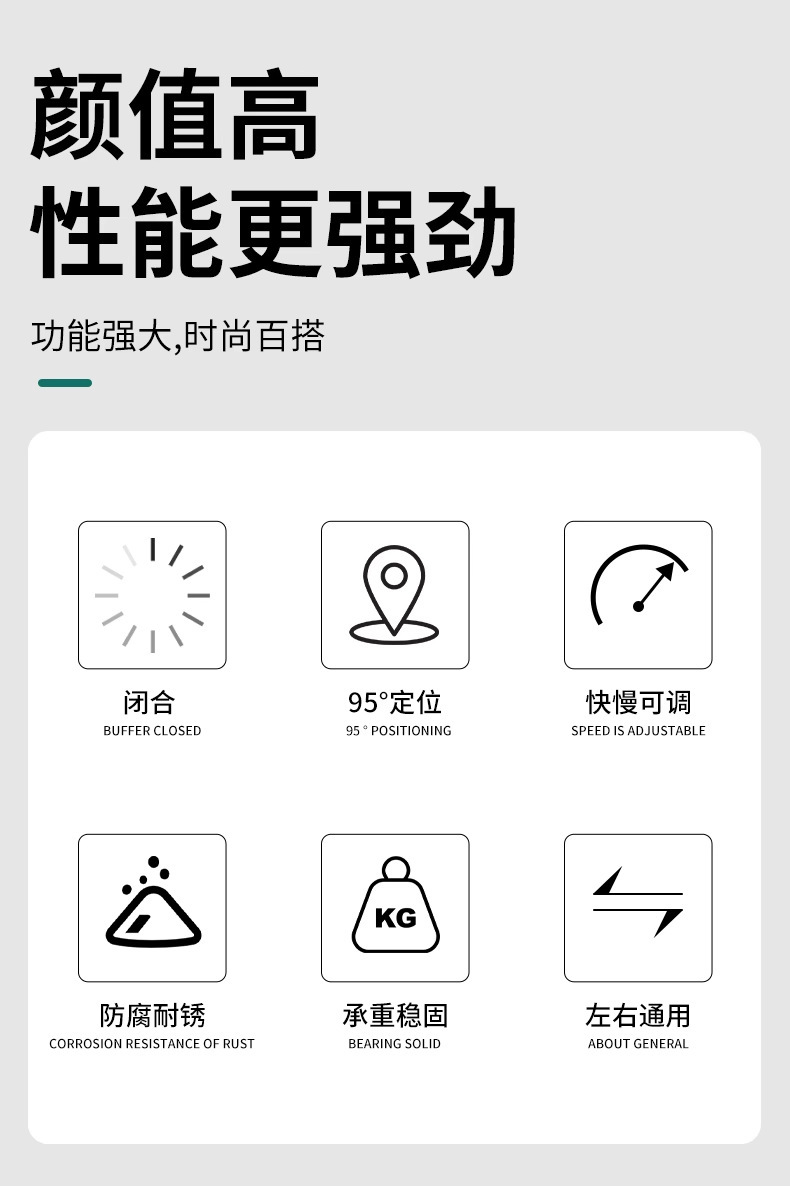 颜值高
性能更强劲

功能强大,时尚百搭

闭合
BUFFER CLOSED

95°定位
95 ° POSITIONING

快慢可调
SPEED IS ADJUSTABLE

防腐耐锈
CORROSION RESISTANCE OF RUST

KG

承重稳固
BEARING SOLID

左右通用
ABOUT GENERAL