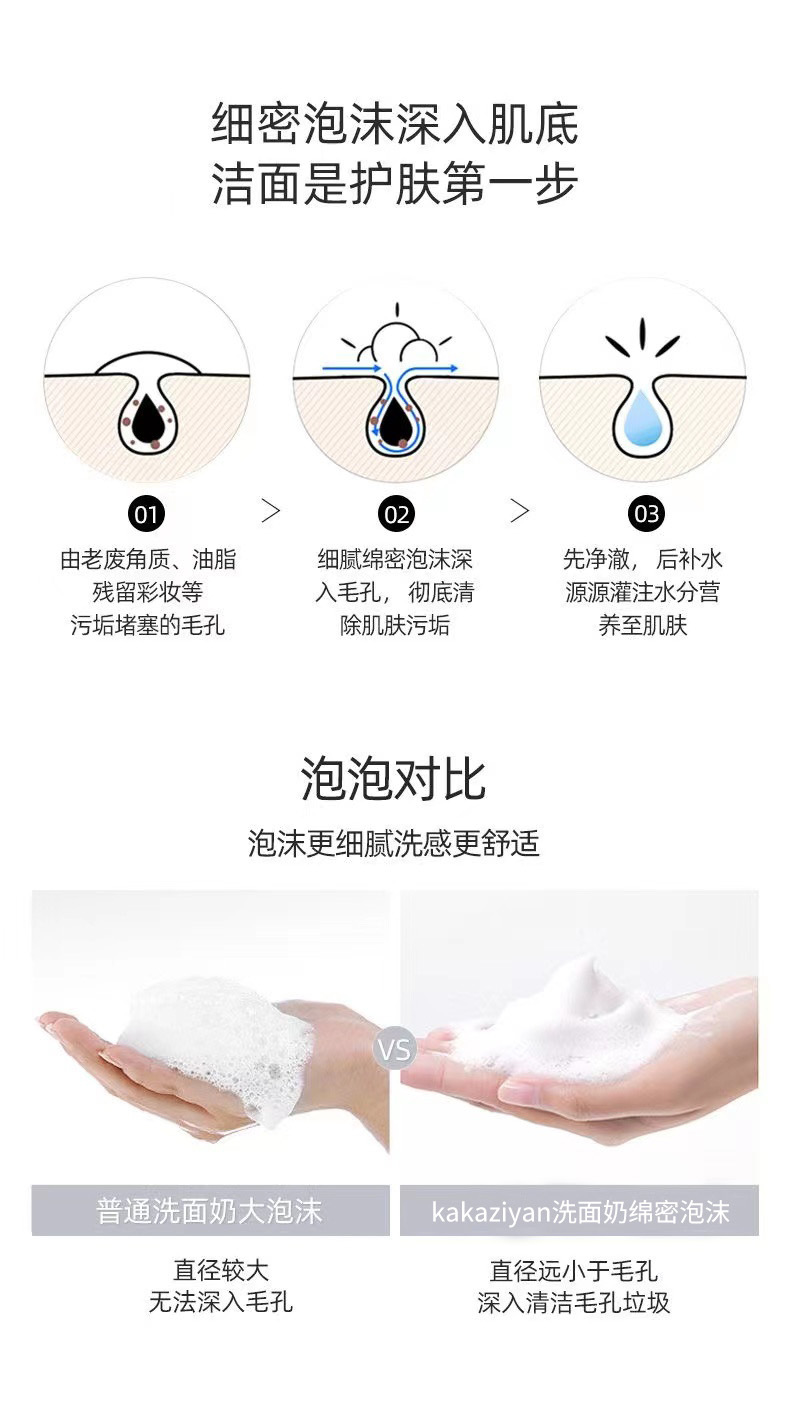 细密泡沫深入肌底
洁面是护肤第一步

01
由老废角质、油脂残留彩妆等污垢堵塞的毛孔

>

02
细腻绵密泡沫深入毛孔，彻底清除肌肤污垢

>

03
先净澈，后补水源源灌注水分营养至肌肤

泡泡对比
泡沫更细腻洗感更舒适

VS

普通洗面奶大泡沫
直径较大
无法深入毛孔

kakaziyan洗面奶绵密泡沫
直径远小于毛孔
深入清洁毛孔垃圾