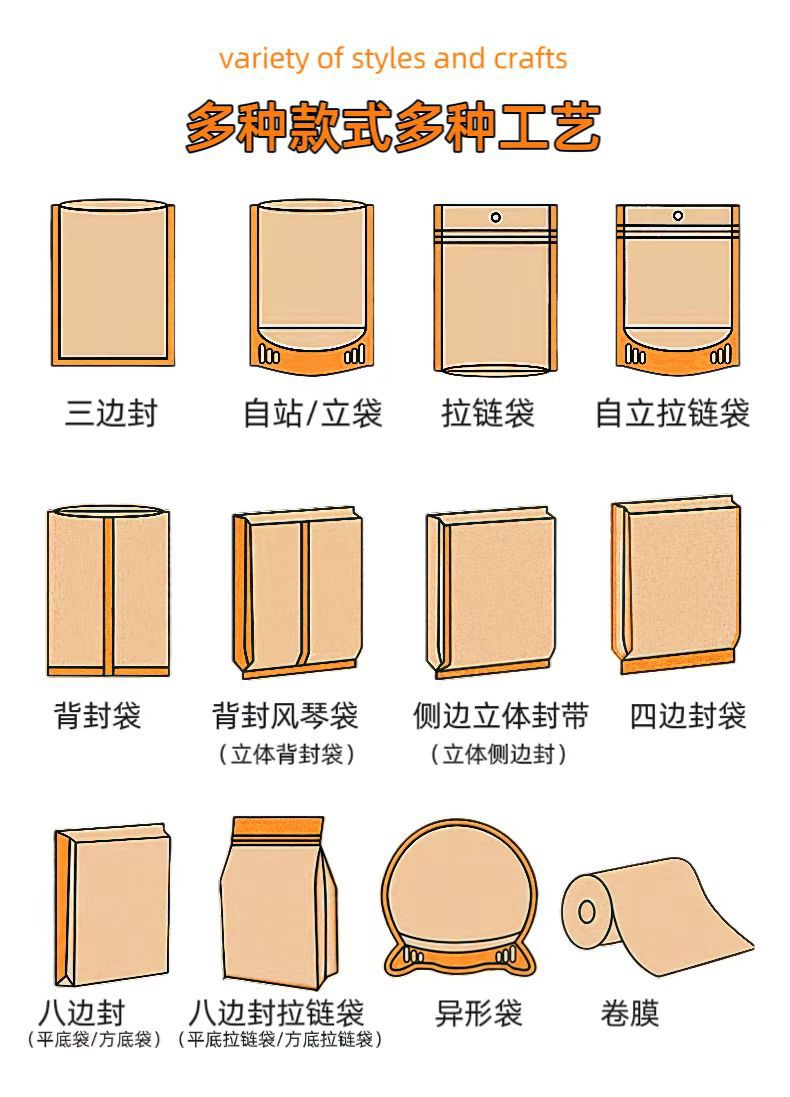 variety of styles and crafts

多种款式多种工艺

三边封

自站/立袋

拉链袋

自立拉链袋

背封袋

背封风琴袋
（立体背封袋）

侧边立体封带
（立体侧边封）

四边封袋

八边封
（平底袋/方底袋）

八边封拉链袋
（平底拉链袋/方底拉链袋）

异形袋

卷膜