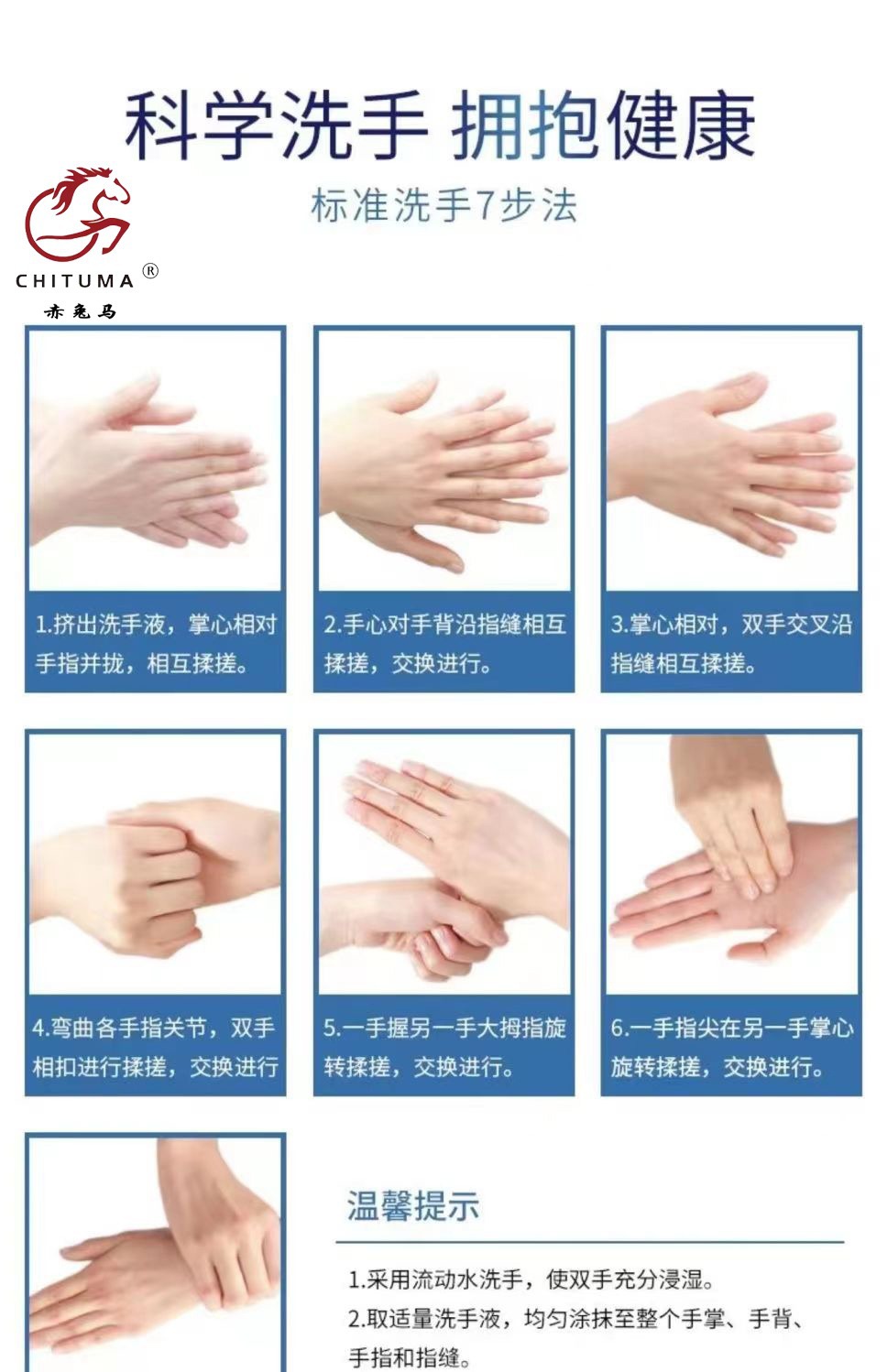 科学洗手 拥抱健康

标准洗手7步法

CHITUMA ®
赤兔马

1.挤出洗手液，掌心相对手指并拢，相互揉搓。

2.手心对手背沿指缝相互揉搓，交换进行。

3.掌心相对，双手交叉沿指缝相互揉搓。

4.弯曲各手指关节，双手相扣进行揉搓，交换进行

5.一手握另一手大拇指旋转揉搓，交换进行。

6.一手指尖在另一手掌心旋转揉搓，交换进行。

温馨提示

1.采用流动水洗手，使双手充分浸湿。
2.取适量洗手液，均匀涂抹至整个手掌、手背、手指和指缝。