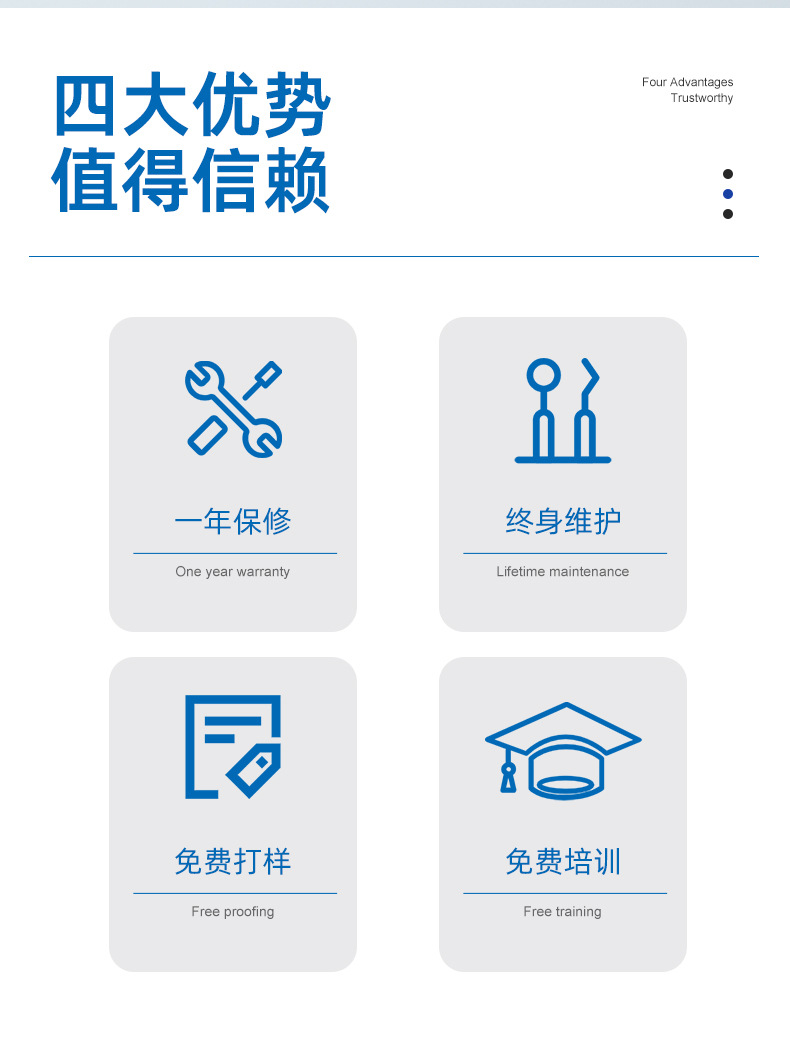 四大优势
值得信赖

Four Advantages
Trustworthy

一年保修

One year warranty

终身维护

Lifetime maintenance

免费打样

Free proofing

免费培训

Free training