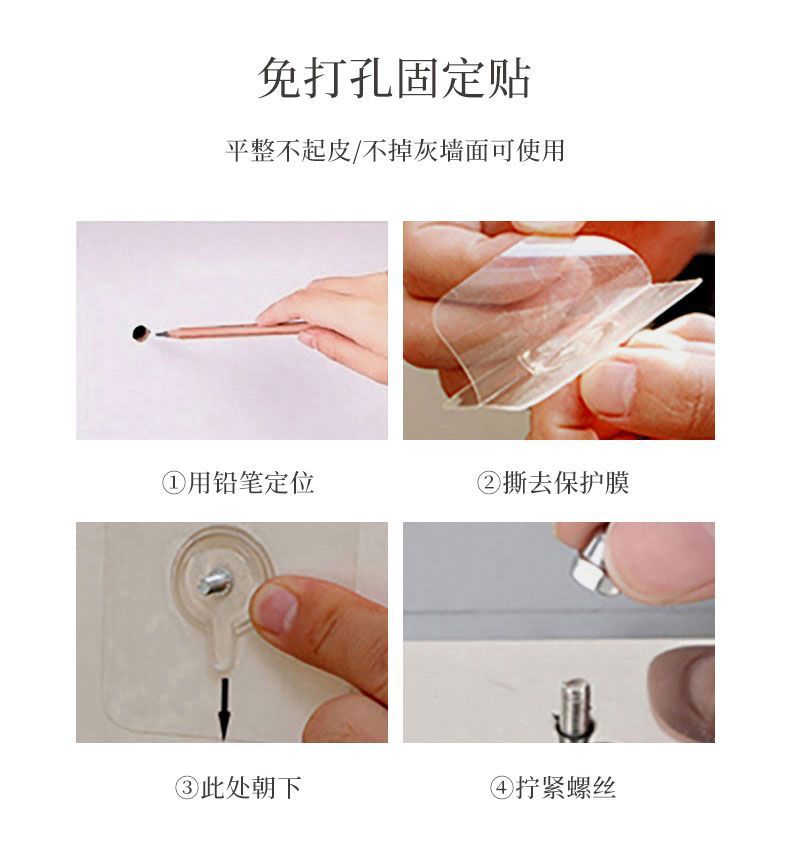 免打孔固定贴

平整不起皮/不掉灰墙面可使用

①用铅笔定位

②撕去保护膜

③此处朝下

④拧紧螺丝