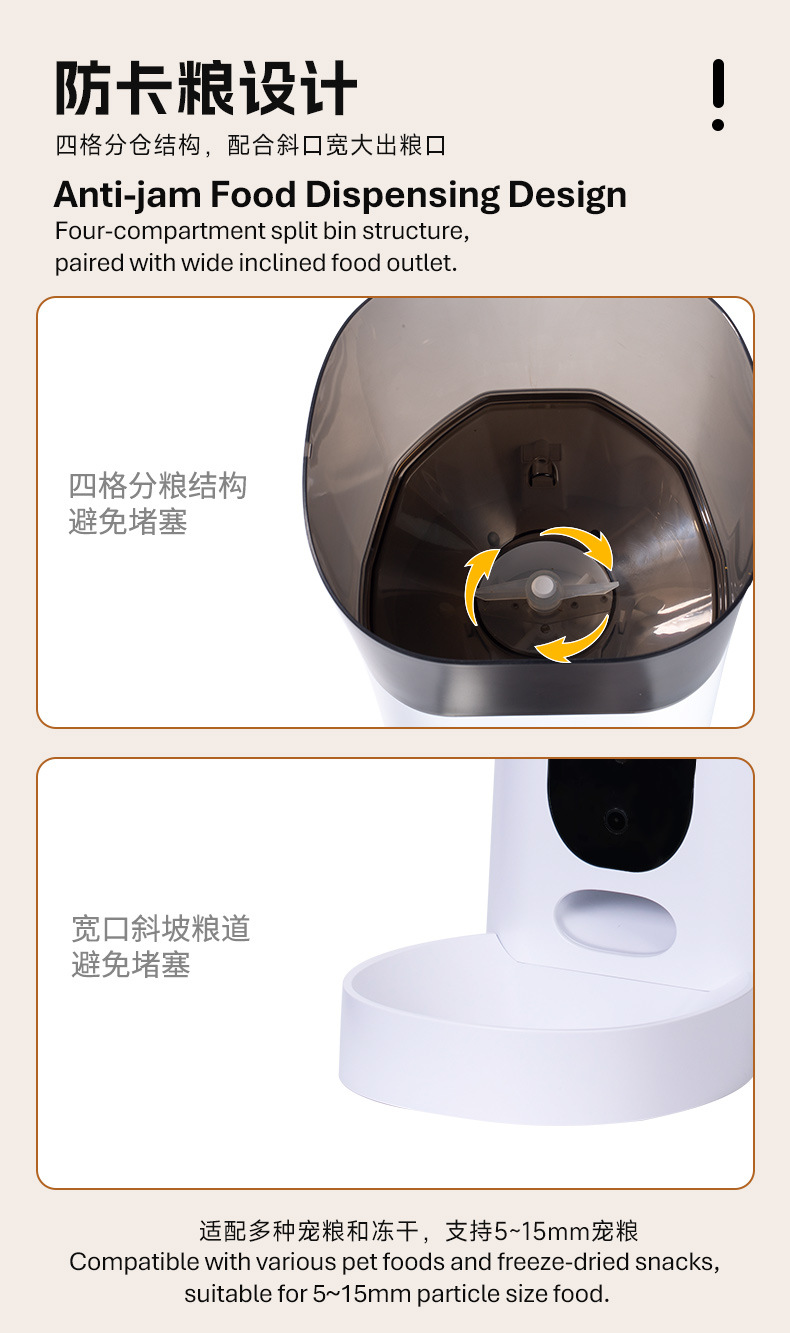 防卡粮设计

!

四格分仓结构，配合斜口宽大出粮口

Anti-jam Food Dispensing Design

Four-compartment split bin structure, paired with wide inclined food outlet.

四格分粮结构
避免堵塞

宽口斜坡粮道
避免堵塞

适配多种宠粮和冻干，支持5~15mm宠粮

Compatible with various pet foods and freeze-dried snacks, suitable for 5~15mm particle size food.