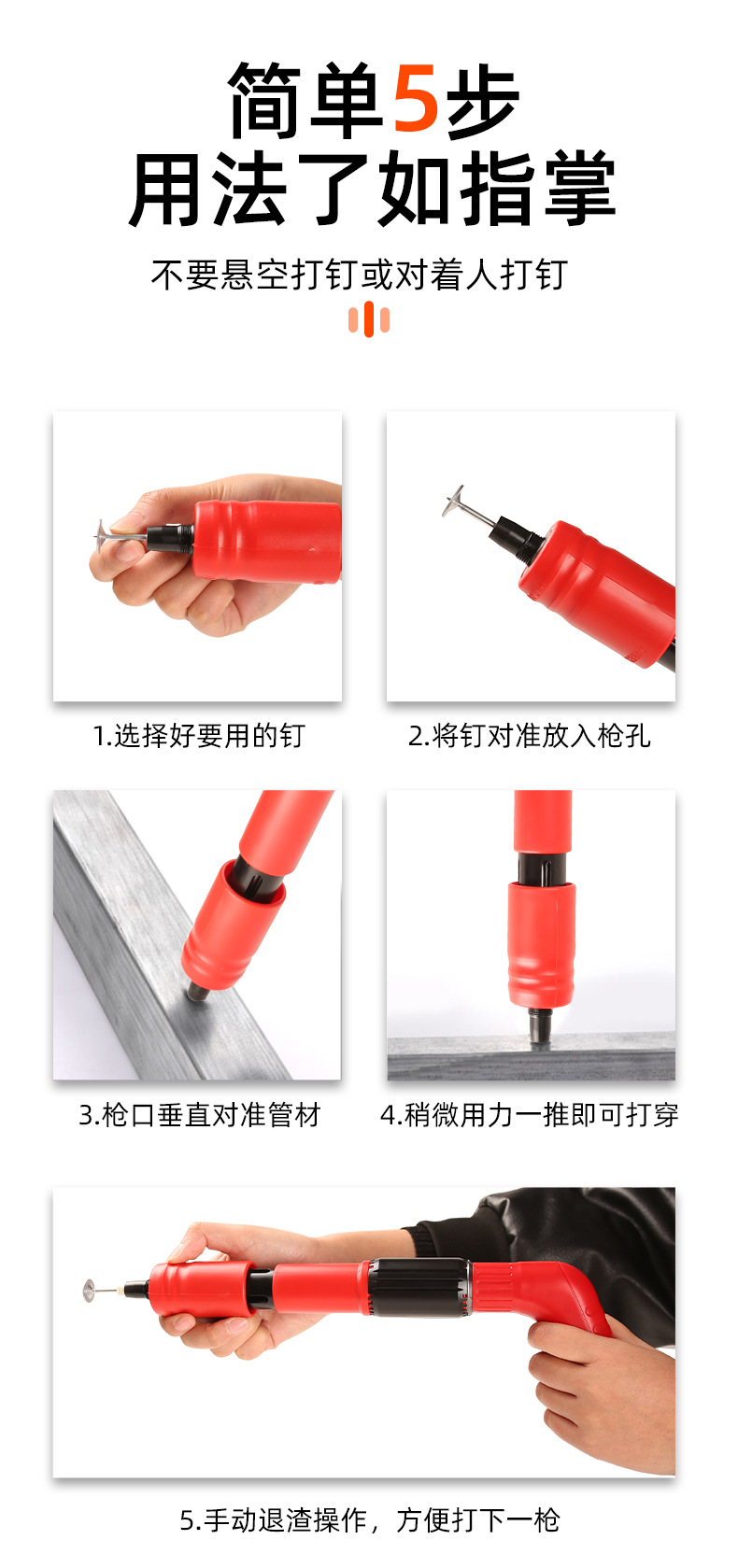 简单5步
用法了如指掌

不要悬空打钉或对着人打钉

1.选择好要用的钉

2.将钉对准放入枪孔

3.枪口垂直对准管材

4.稍微用力一推即可打穿

5.手动退渣操作，方便打下一枪