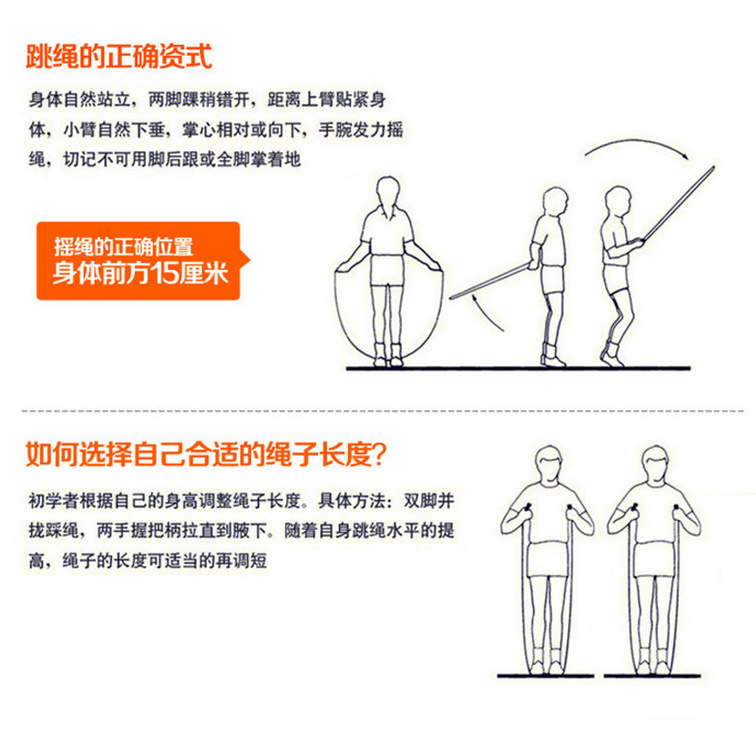 跳绳的正确资式

身体自然站立，两脚踝稍错开，距离上臂贴紧身体，小臂自然下垂，掌心相对或向下，手腕发力摇绳，切记不可用脚后跟或全脚掌着地

摇绳的正确位置
身体前方15厘米

如何选择自己合适的绳子长度?

初学者根据自己的身高调整绳子长度。具体方法：双脚并拢踩绳，两手握把柄拉直到腋下。随着自身跳绳水平的提高，绳子的长度可适当的再调短