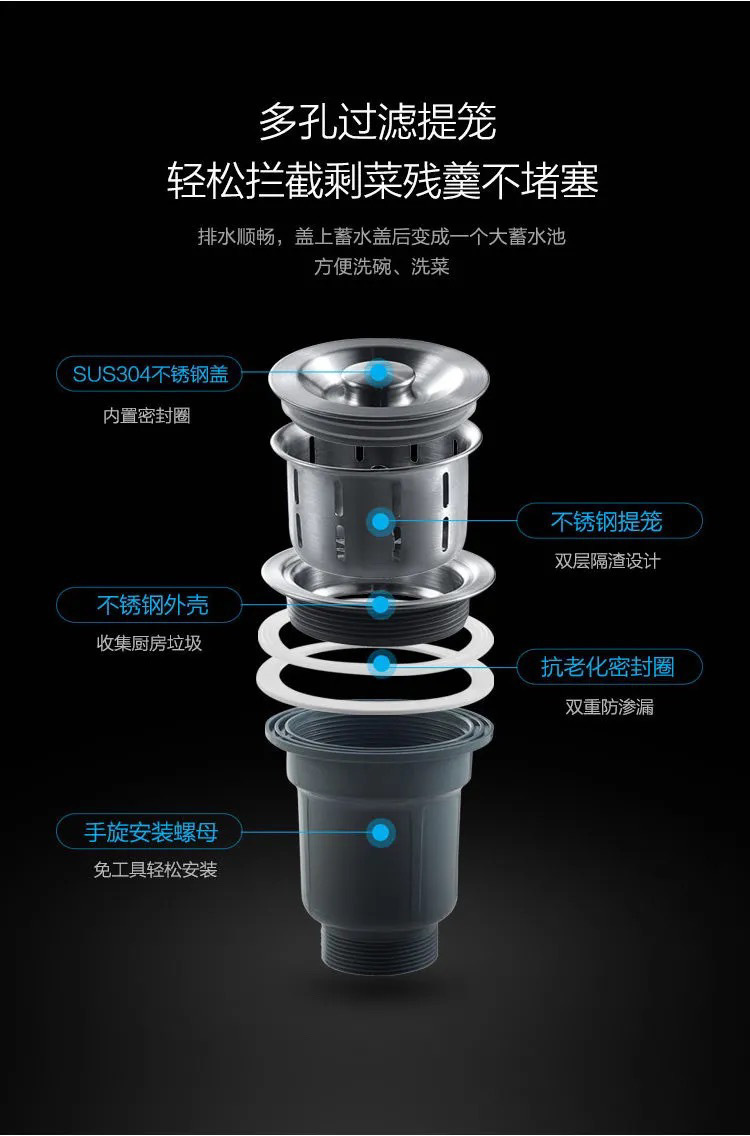 多孔过滤提笼
轻松拦截剩菜残羹不堵塞

排水顺畅，盖上蓄水盖后变成一个大蓄水池
方便洗碗、洗菜

SUS304不锈钢盖
内置密封圈

不锈钢提笼
双层隔渣设计

不锈钢外壳
收集厨房垃圾

抗老化密封圈
双重防渗漏

手旋安装螺母
免工具轻松安装