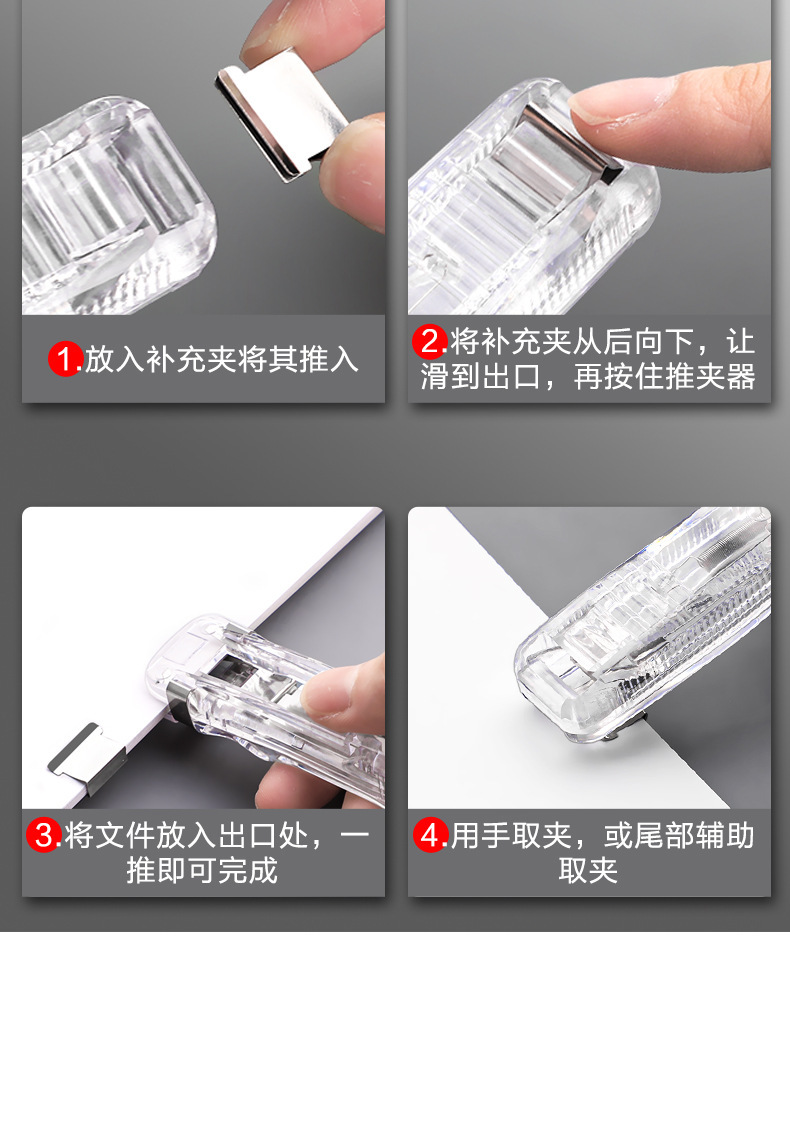 1.放入补充夹将其推入

2.将补充夹从后向下，让滑到出口，再按住推夹器

3.将文件放入出口处，一推即可完成

4.用手取夹，或尾部辅助取夹