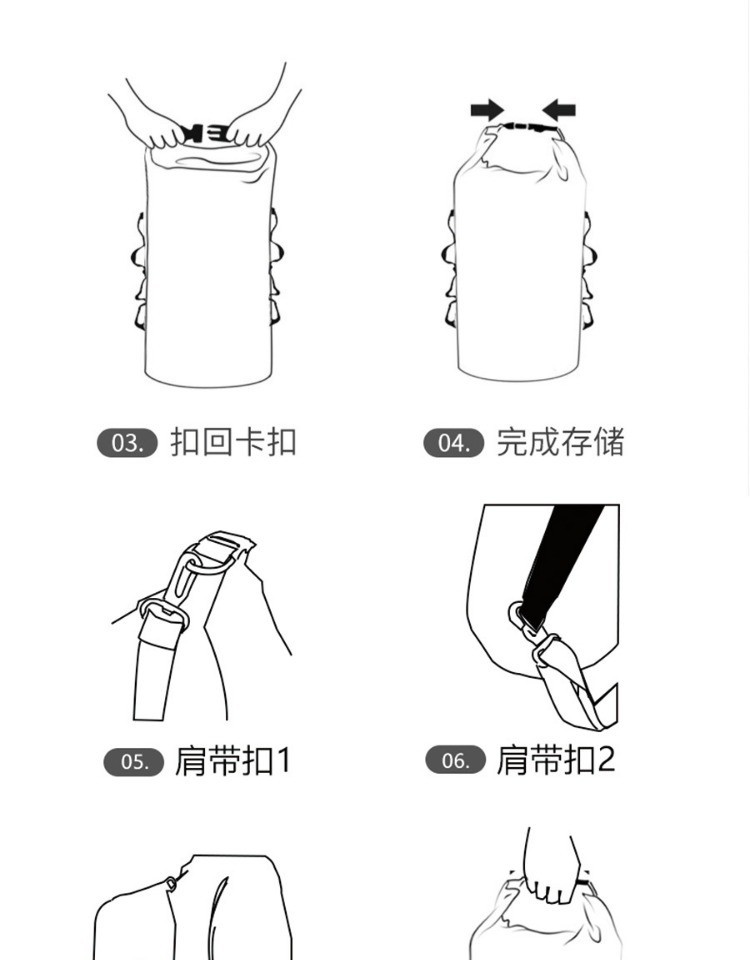 03. 扣回卡扣

04. 完成存储

05. 肩带扣1

06. 肩带扣2