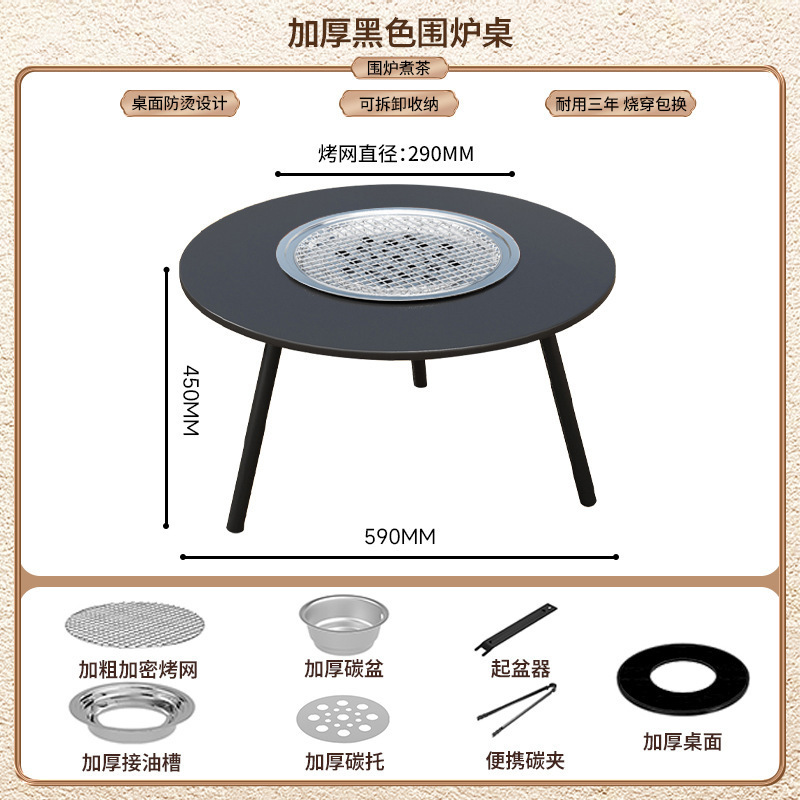 加厚黑色围炉桌

围炉煮茶

桌面防烫设计

可拆卸收纳

耐用三年 烧穿包换

烤网直径：290MM

450MM

590MM

加粗加密烤网

加厚碳盆

起盆器

加厚接油槽

加厚碳托

便携碳夹

加厚桌面