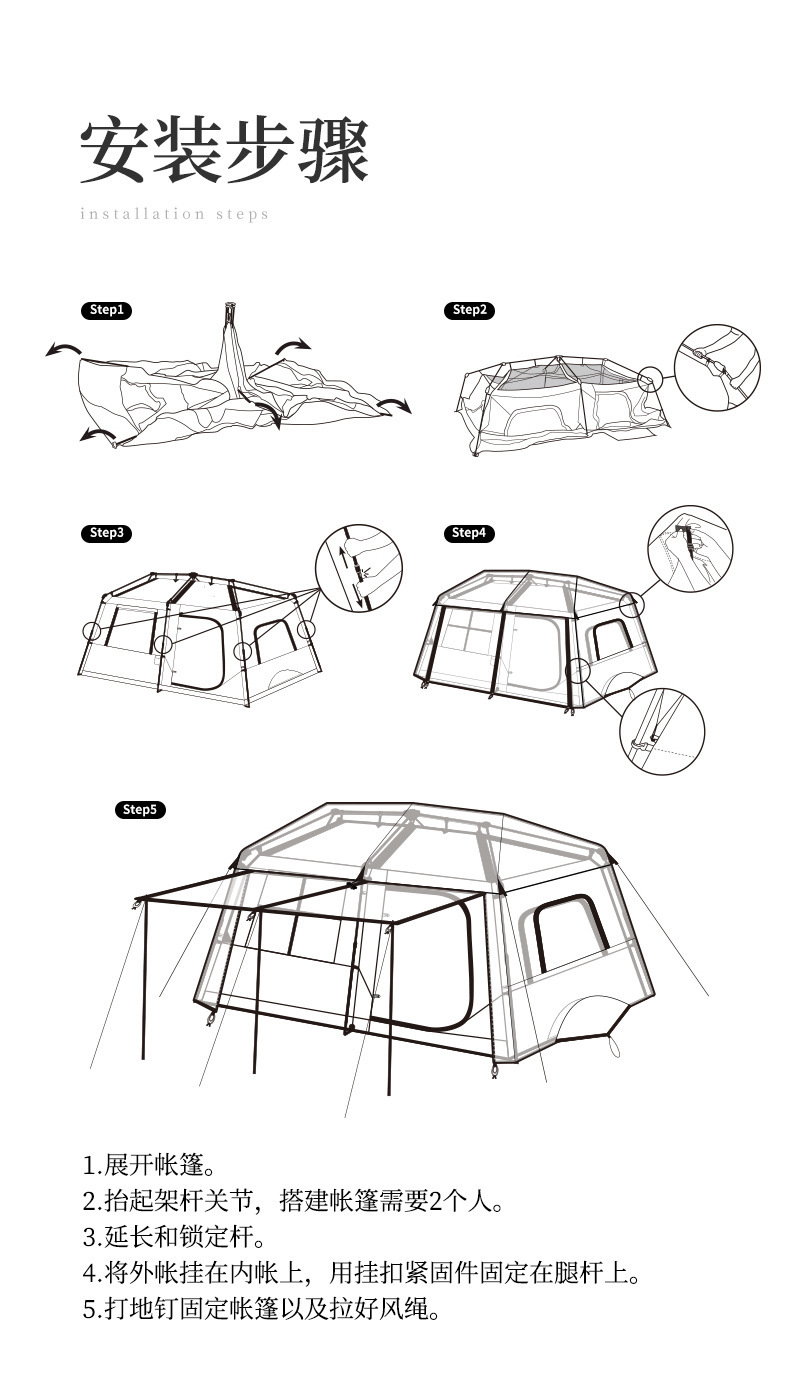 安装步骤

installation steps

Step1

Step2

Step3

Step4

Step5

1.展开帐篷。
2.抬起架杆关节，搭建帐篷需要2个人。
3.延长和锁定杆。
4.将外帐挂在内帐上，用挂扣紧固件固定在腿杆上。
5.打地钉固定帐篷以及拉好风绳。