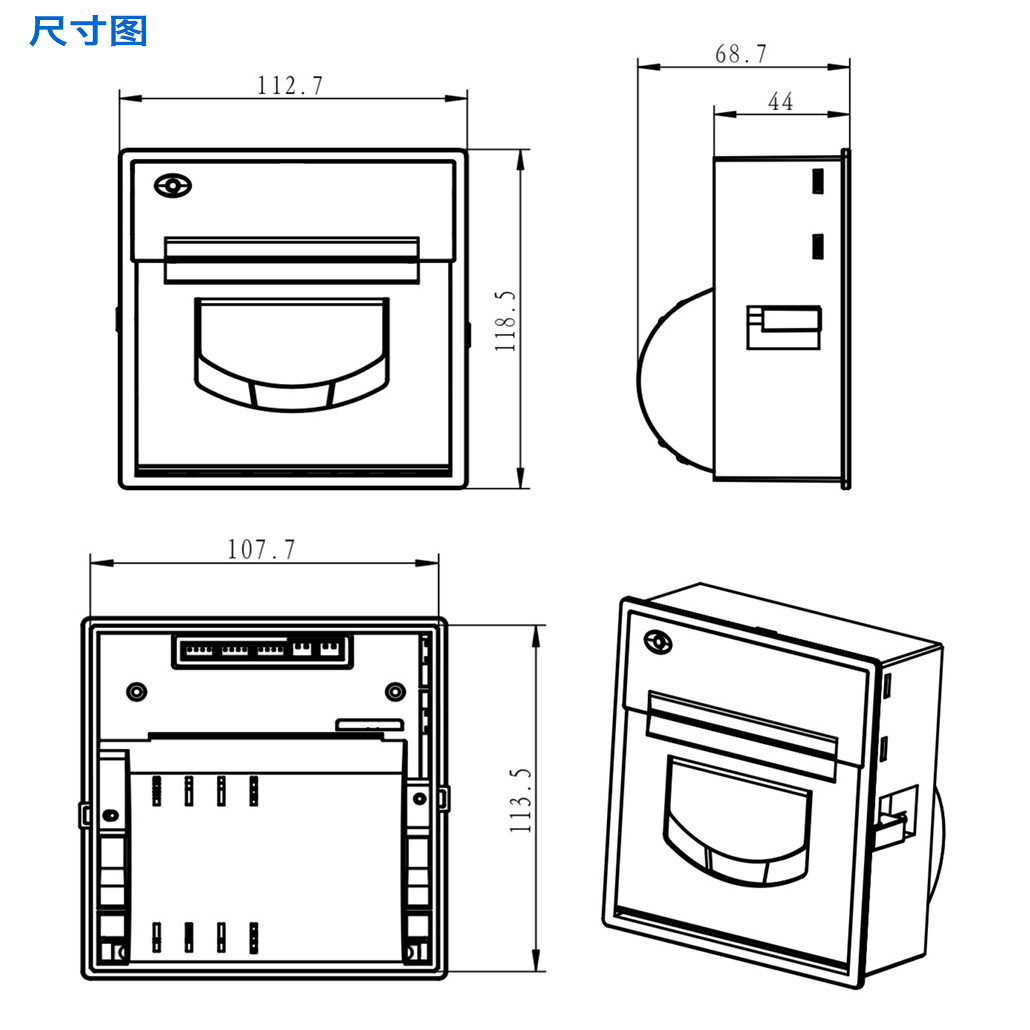 尺寸图

112.7

118.5

68.7

44

107.7

113.5