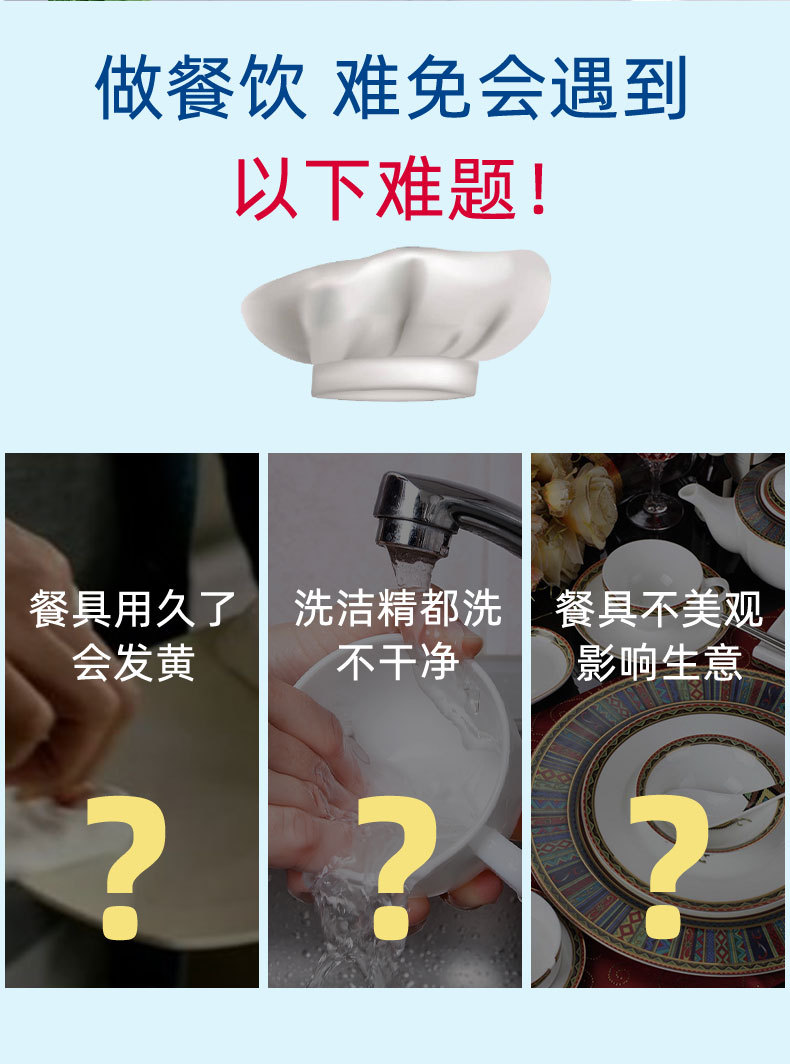 做餐饮 难免会遇到

以下难题！

餐具用久了会发黄

?

洗洁精都洗不干净

?

餐具不美观影响生意

?