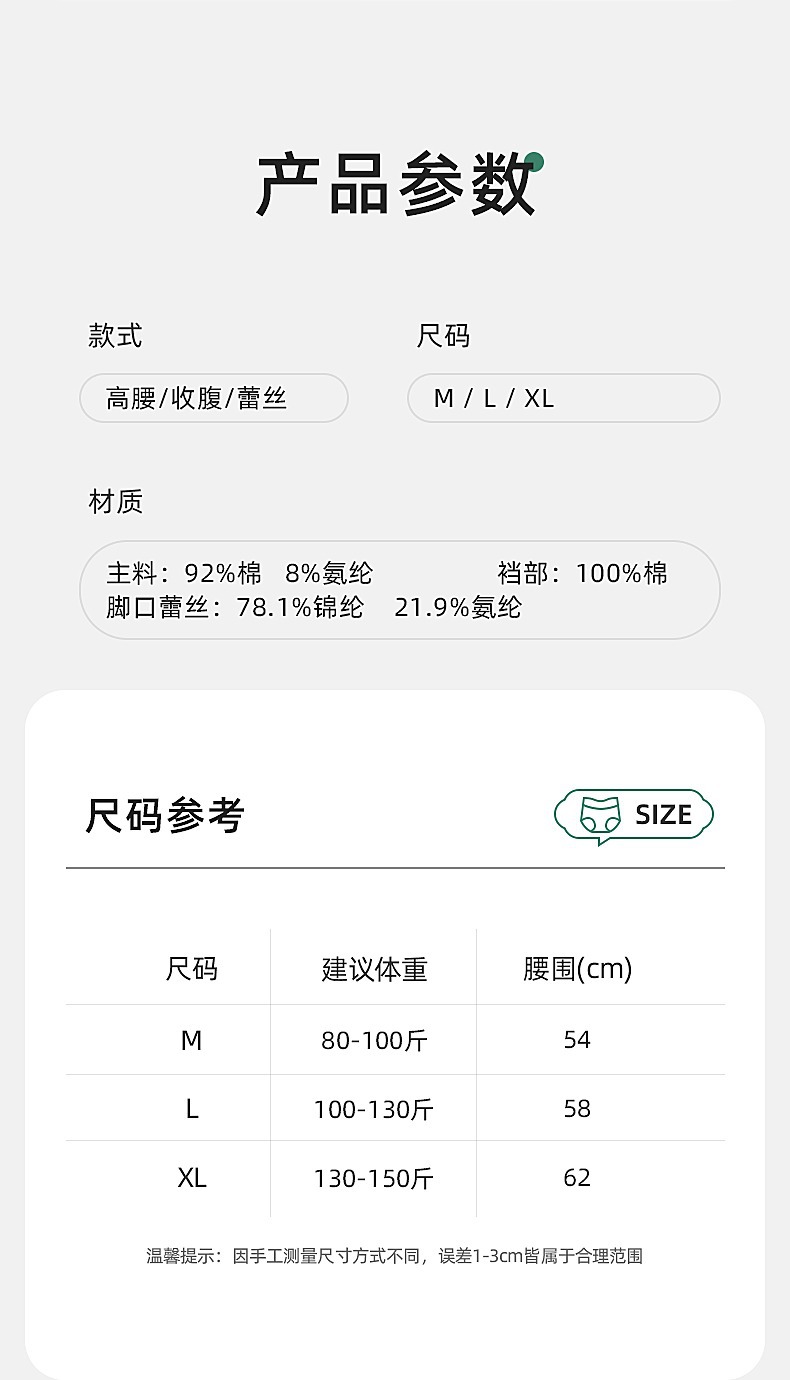 产品参数

款式

高腰/收腹/蕾丝

尺码

M / L / XL

材质

主料：92%棉 8%氨纶 裆部：100%棉
脚口蕾丝：78.1%锦纶 21.9%氨纶

尺码参考

SIZE

| 尺码 | 建议体重 | 腰围(cm) |
|---|---|---|
| M | 80-100斤 | 54 |
| L | 100-130斤 | 58 |
| XL | 130-150斤 | 62 |

温馨提示：因手工测量尺寸方式不同，误差1-3cm皆属于合理范围