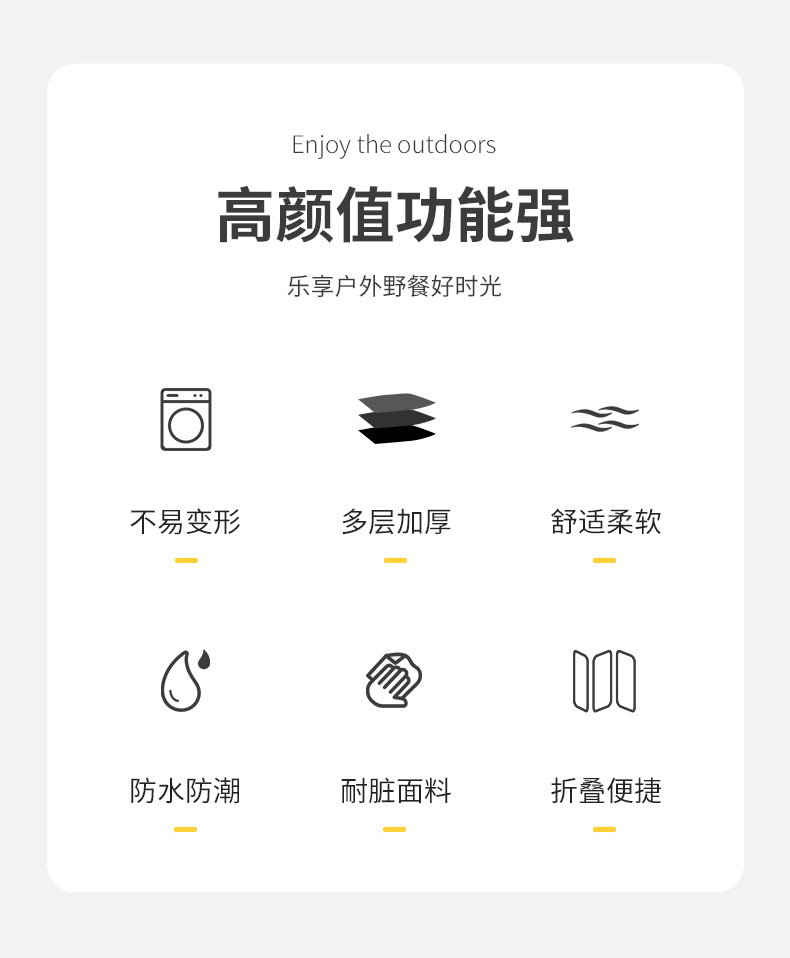 Enjoy the outdoors

高颜值功能强

乐享户外野餐好时光

不易变形

多层加厚

舒适柔软

防水防潮

耐脏面料

折叠便捷